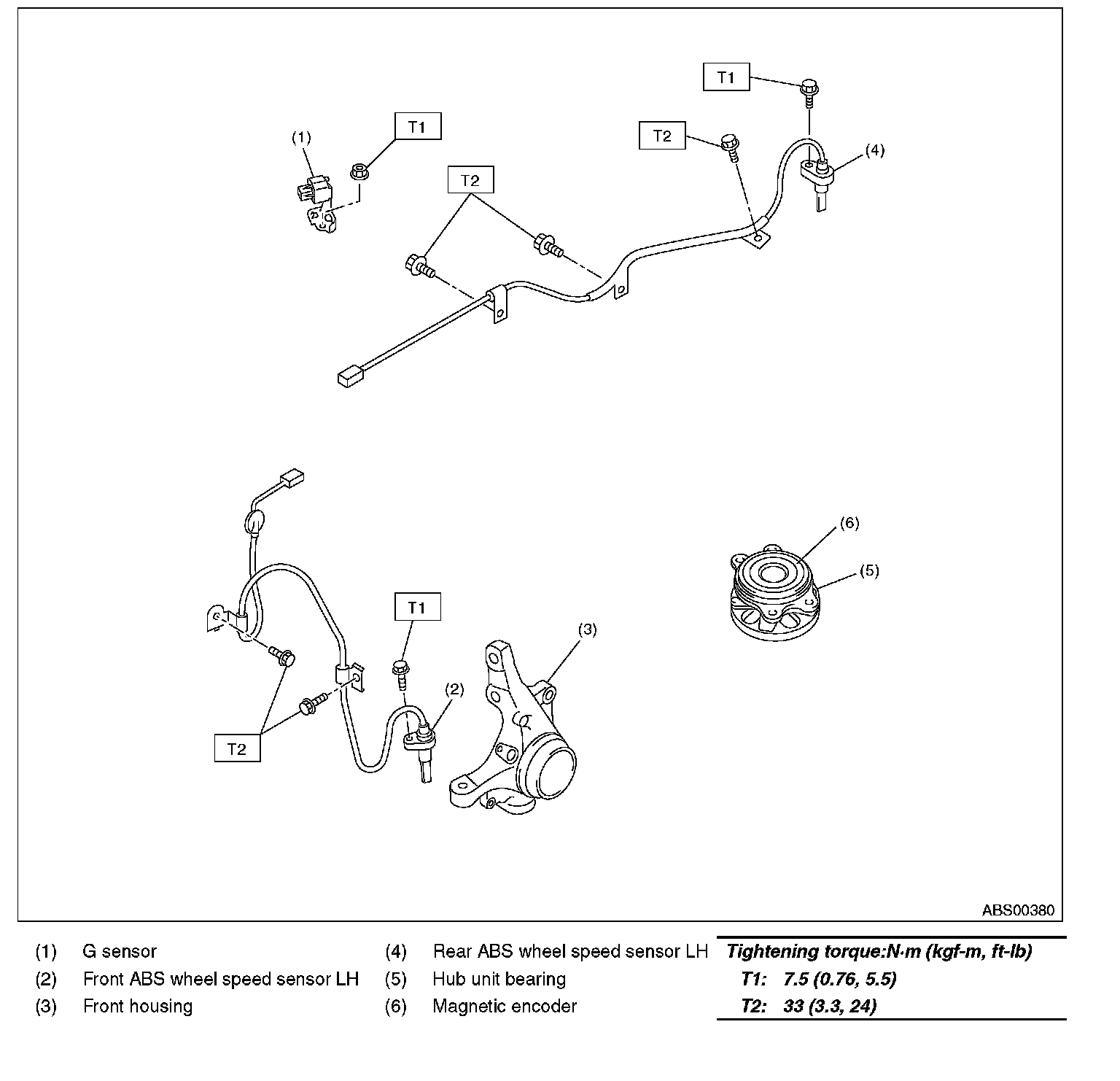 T1

(1)

T1

T2

T2

(4)

(6)

(5)

T1

(3)

(2)

T2

ABS00380

(1) G sensor
(2) Front ABS wheel speed sensor LH
(3) Front housing
(4) Rear ABS wheel speed sensor LH
(5) Hub unit bearing
(6) Magnetic encoder

Tightening torque:N·m (kgf-m, ft-lb)
T1: 7.5 (0.76, 5.5)
T2: 33 (3.3, 24)