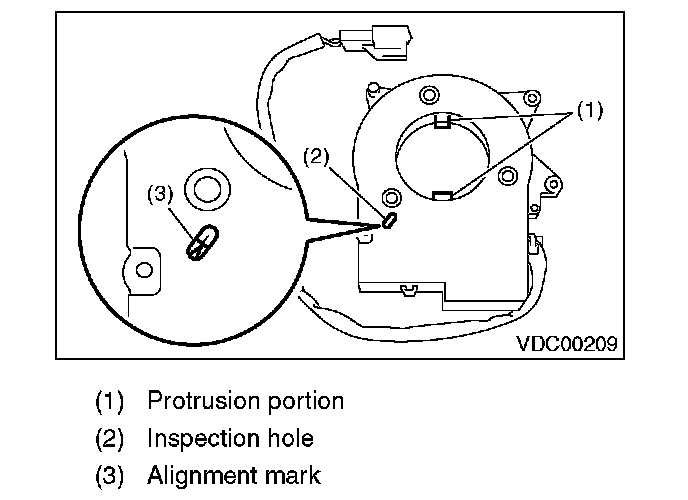 (1)
(2)
(3)
VDC00209

(1) Protrusion portion
(2) Inspection hole
(3) Alignment mark