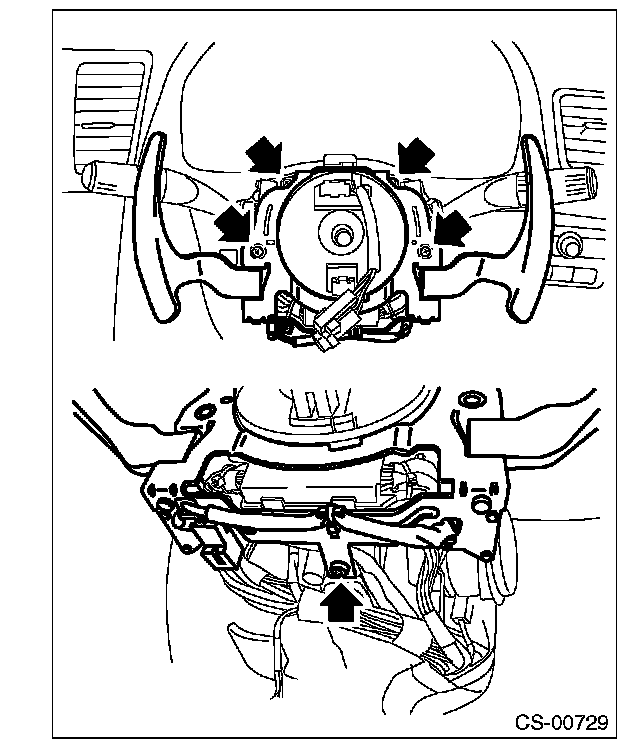 CS-00729