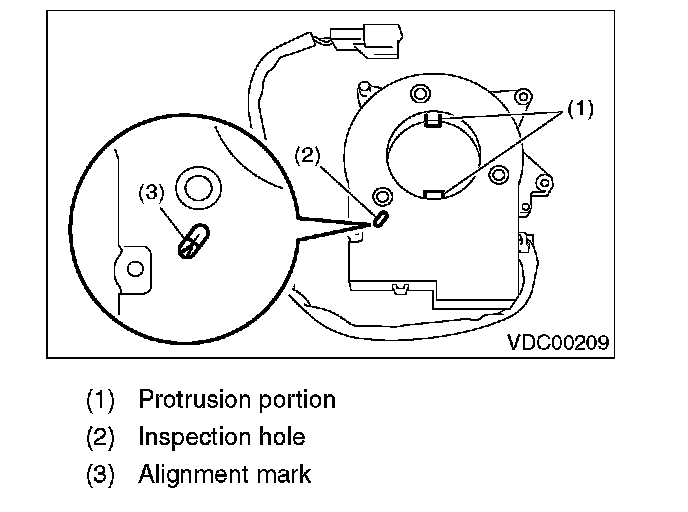 (1)

(2)

(3)

VDC00209

(1) Protrusion portion
(2) Inspection hole
(3) Alignment mark