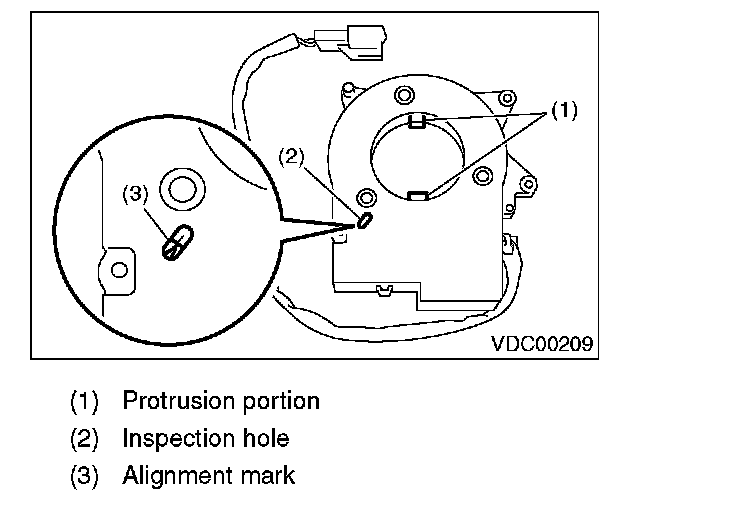 (1)
(2)
(3)
VDC00209

(1) Protrusion portion
(2) Inspection hole
(3) Alignment mark