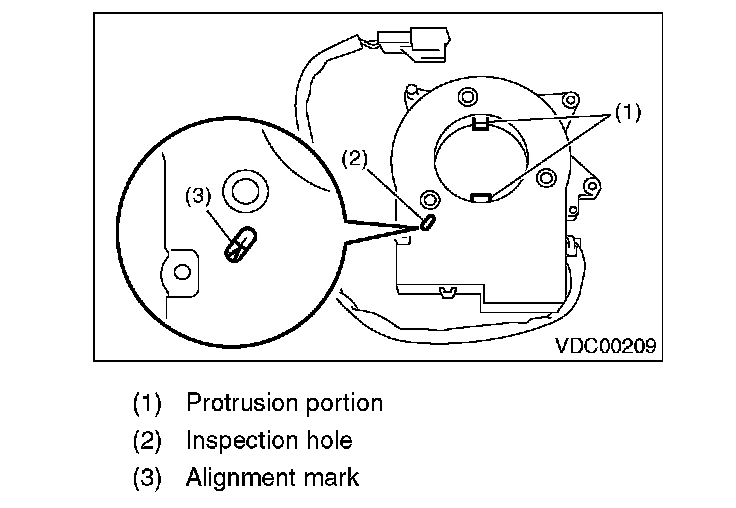 (1)

(2)

(3)

VDC00209

(1) Protrusion portion

(2) Inspection hole

(3) Alignment mark