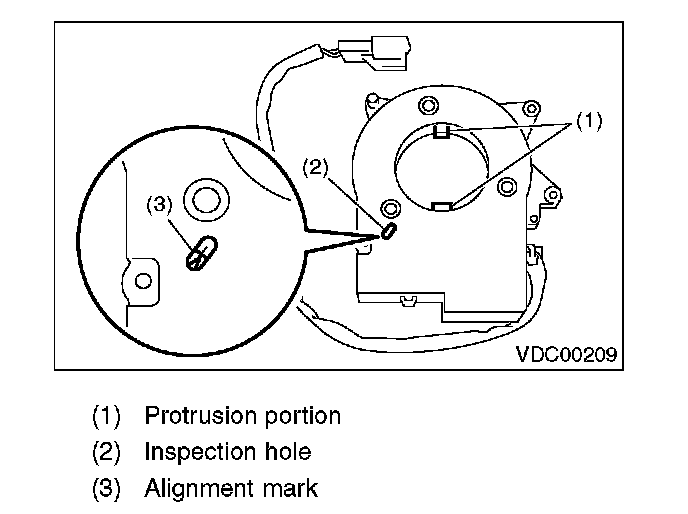 (1)
(2)
(3)
VDC00209

(1) Protrusion portion
(2) Inspection hole
(3) Alignment mark