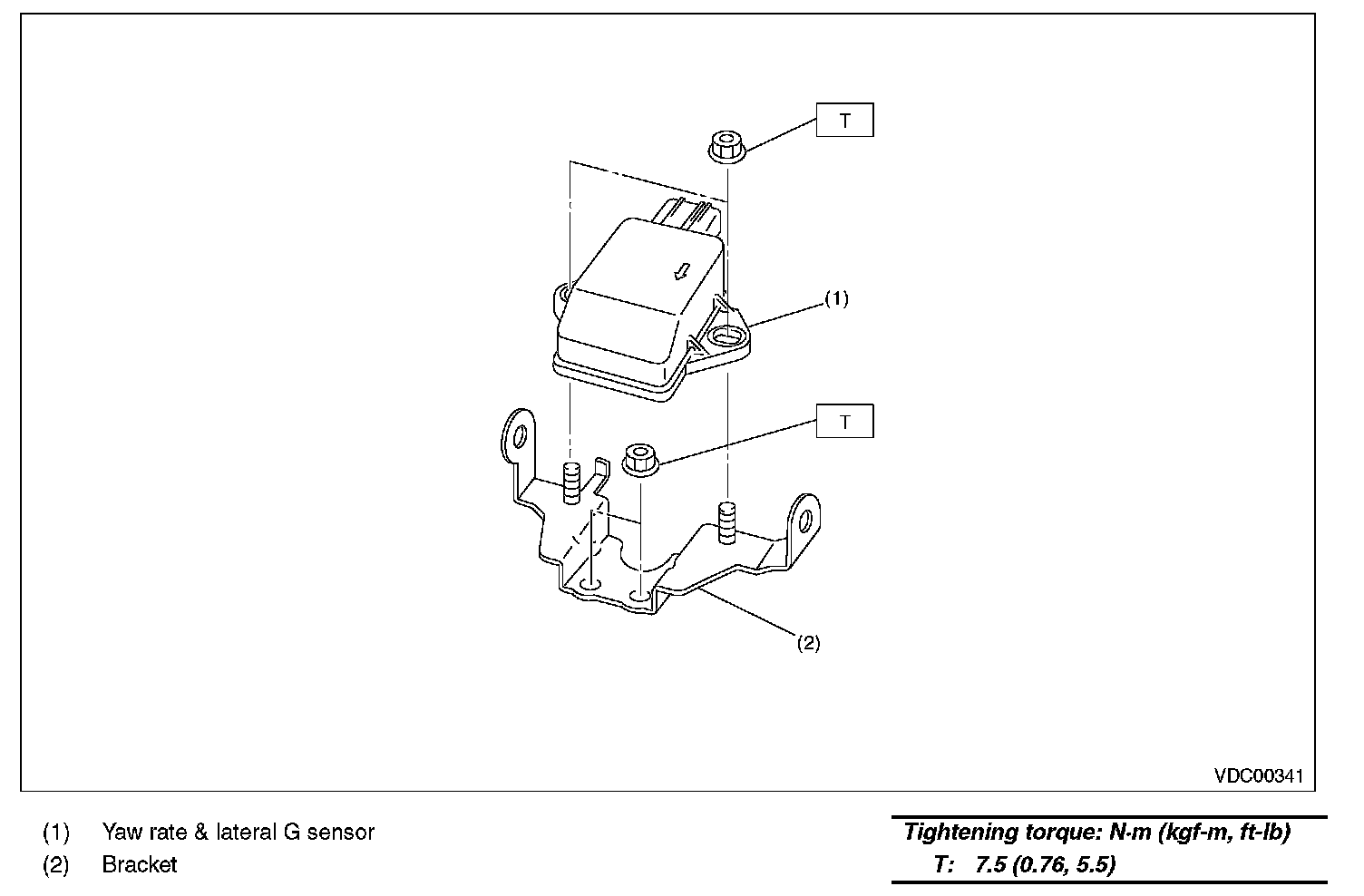 T

(1)

T

(2)

VDC00341

(1) Yaw rate & lateral G sensor
(2) Bracket

Tightening torque: N·m (kgf-m, ft-lb)
T: 7.5 (0.76, 5.5)