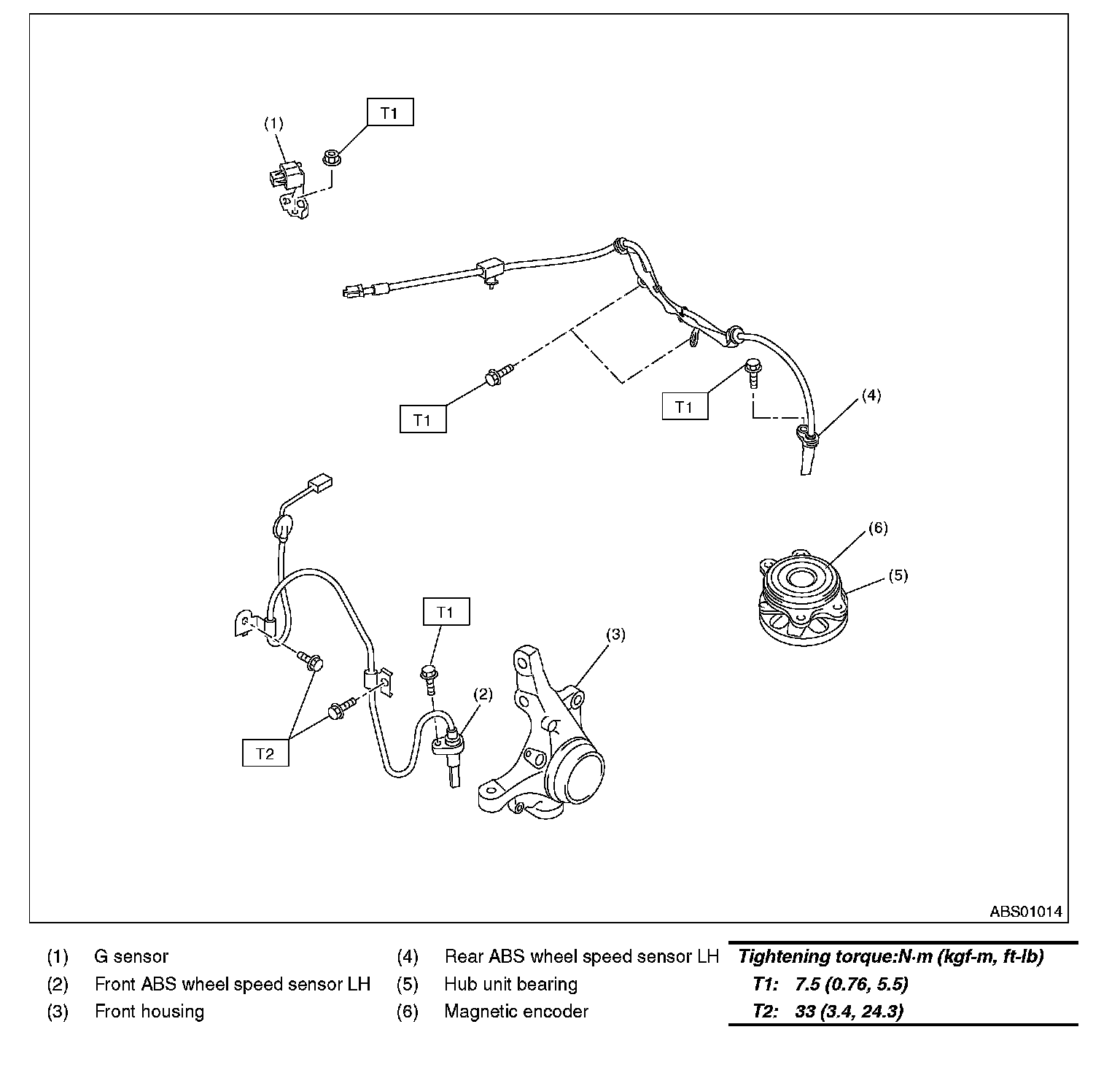 (1)
T1
T1
T1
(4)
(6)
(5)
T1
(3)
(2)
T2
ABS01014

(1) G sensor
(2) Front ABS wheel speed sensor LH
(3) Front housing

(4) Rear ABS wheel speed sensor LH
(5) Hub unit bearing
(6) Magnetic encoder

Tightening torque:N·m (kgf-m, ft-lb)
T1: 7.5 (0.76, 5.5)
T2: 33 (3.4, 24.3)