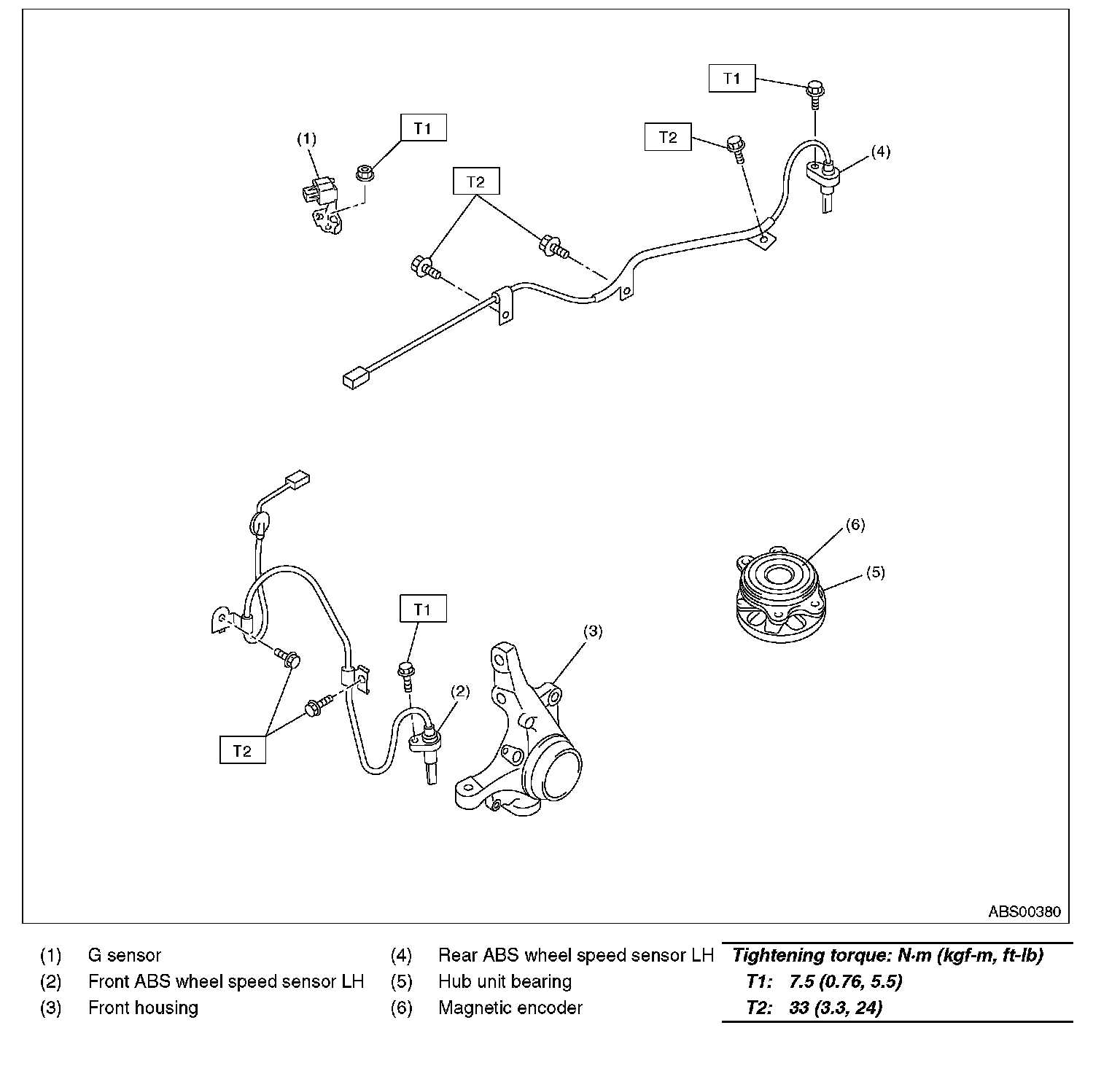 T1

(1)

T1

T2

(4)

T2

(6)

(5)

T1

(3)

(2)

T2

ABS00380

(1) G sensor
(2) Front ABS wheel speed sensor LH
(3) Front housing

(4) Rear ABS wheel speed sensor LH
(5) Hub unit bearing
(6) Magnetic encoder

Tightening torque: N·m (kgf-m, ft-lb)
T1: 7.5 (0.76, 5.5)
T2: 33 (3.3, 24)