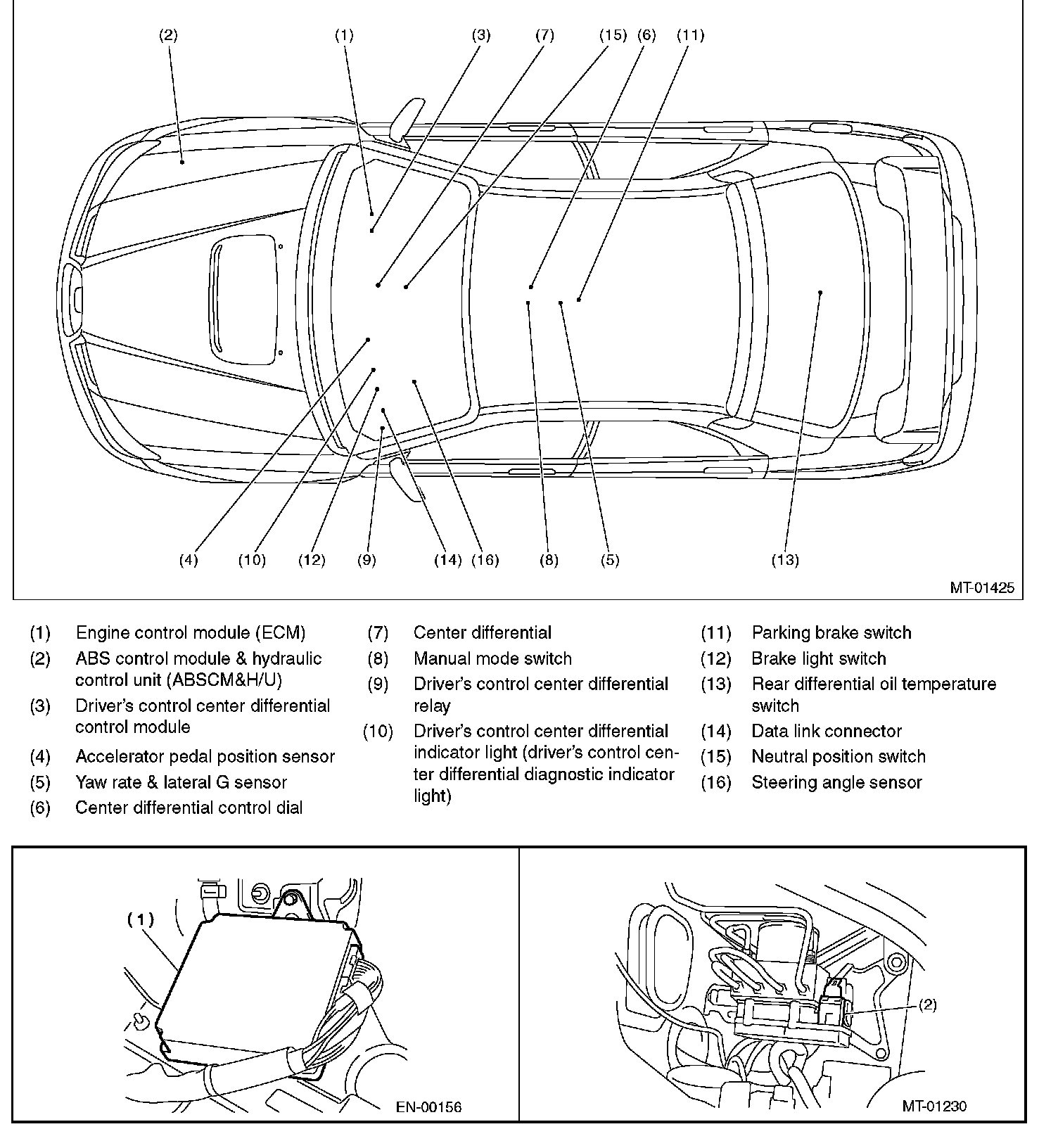 (2) (1) (3) (7) (15) (6) (11)

(4) (10) (12) (9) (14) (16) (8) (5) (13)

MT-01425

(1) Engine control module (ECM)
(2) ABS control module & hydraulic control unit (ABSCM&H/U)
(3) Driver's control center differential control module
(4) Accelerator pedal position sensor
(5) Yaw rate & lateral G sensor
(6) Center differential control dial

(7) Center differential
(8) Manual mode switch
(9) Driver's control center differential relay
(10) Driver's control center differential indicator light (driver's control center differential diagnostic indicator light)

(11) Parking brake switch
(12) Brake light switch
(13) Rear differential oil temperature switch
(14) Data link connector
(15) Neutral position switch
(16) Steering angle sensor

(1)

EN-00156

(2)

MT-01230