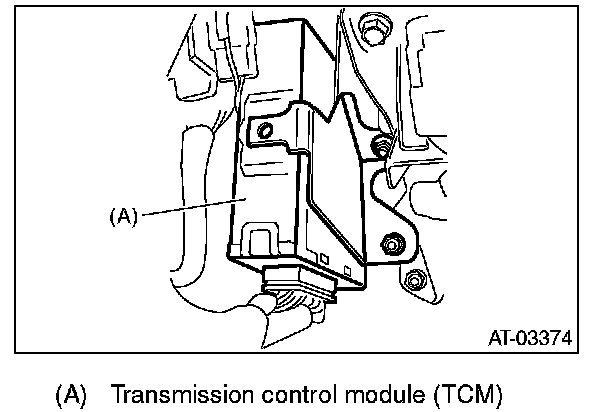 (A)

AT-03374

(A) Transmission control module (TCM)