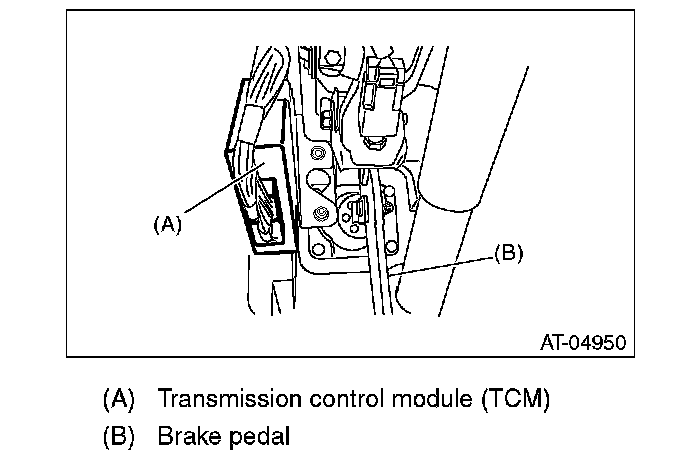 (A)

(B)

AT-04950

(A) Transmission control module (TCM)

(B) Brake pedal