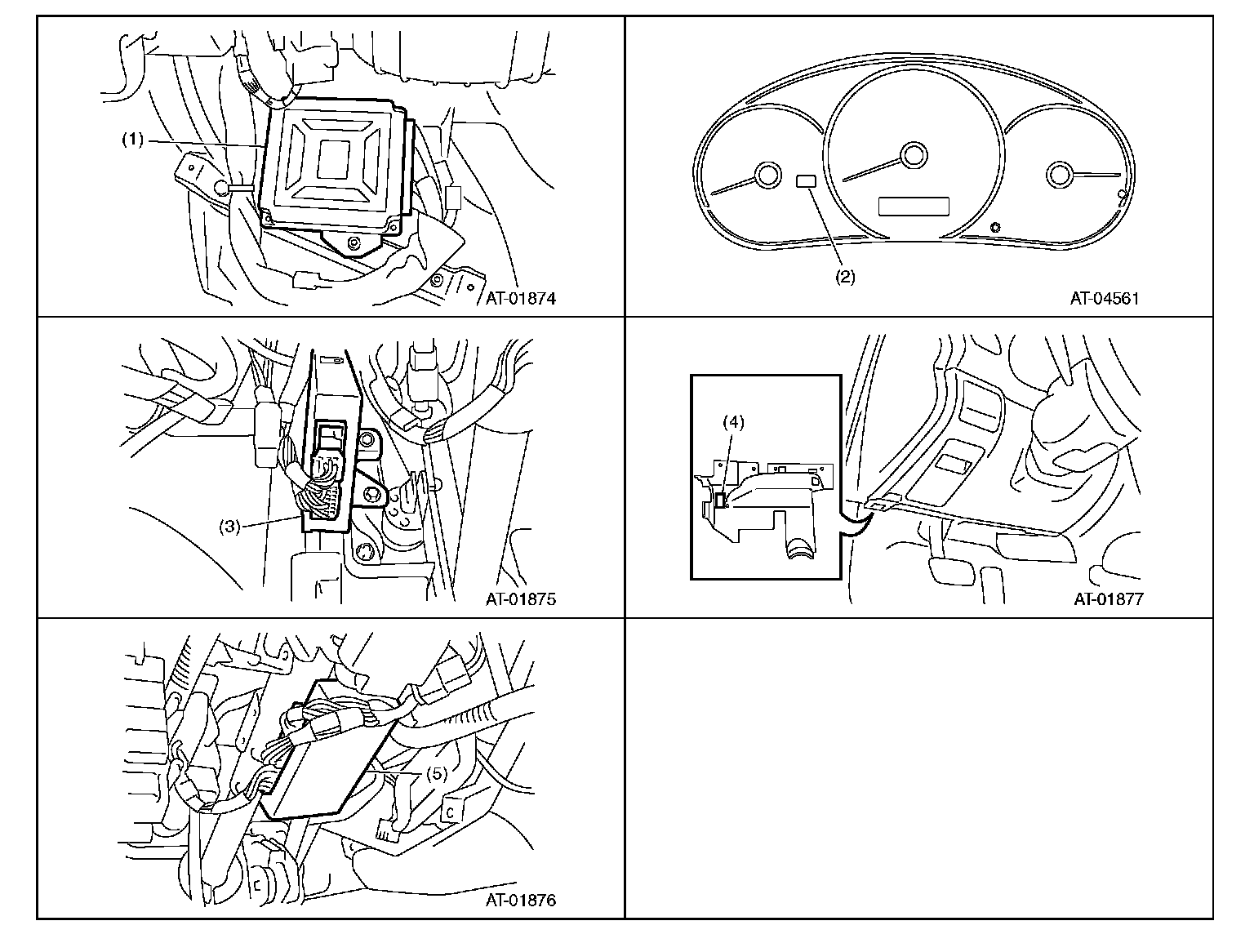 (1)

AT-01874

(2)

AT-04561

(3)

AT-01875

(4)

AT-01877

(5)

AT-01876