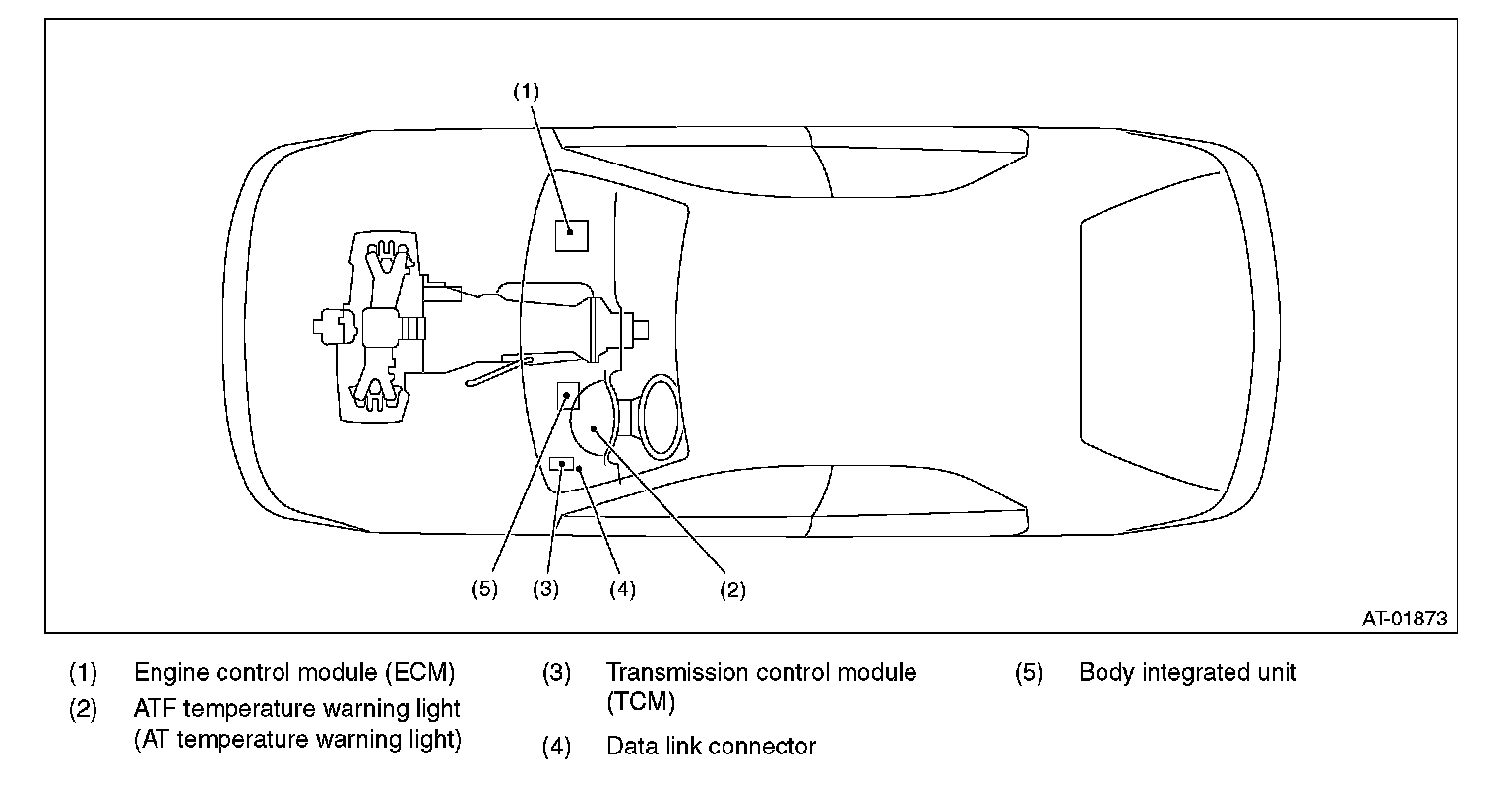 (1)

(5) (3) (4) (2)

AT-01873

(1) Engine control module (ECM)

(2) ATF temperature warning light (AT temperature warning light)

(3) Transmission control module (TCM)

(4) Data link connector

(5) Body integrated unit