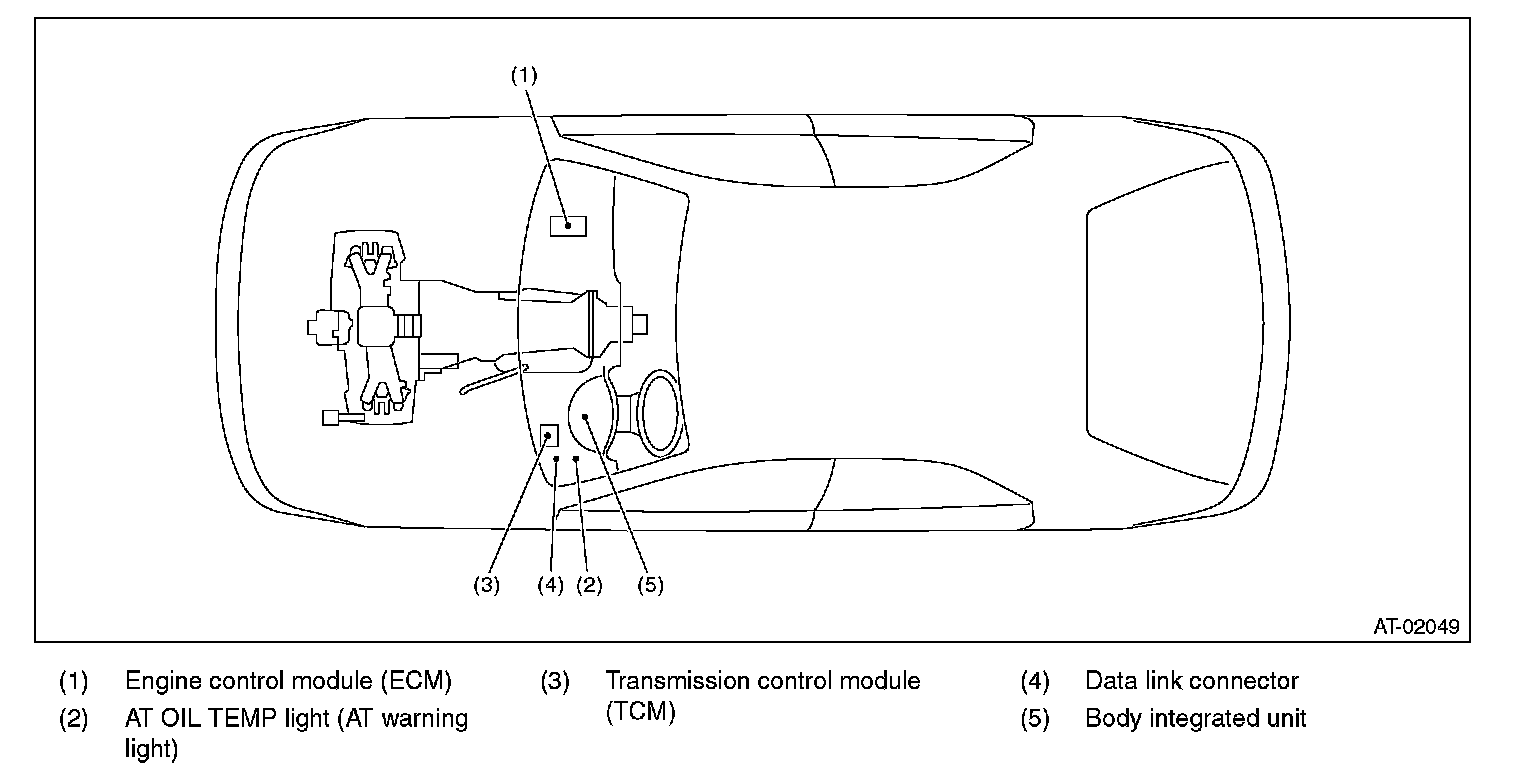 (1)

(3) (4) (2) (5)

AT-02049

(1) Engine control module (ECM)

(2) AT OIL TEMP light (AT warning light)

(3) Transmission control module (TCM)

(4) Data link connector

(5) Body integrated unit