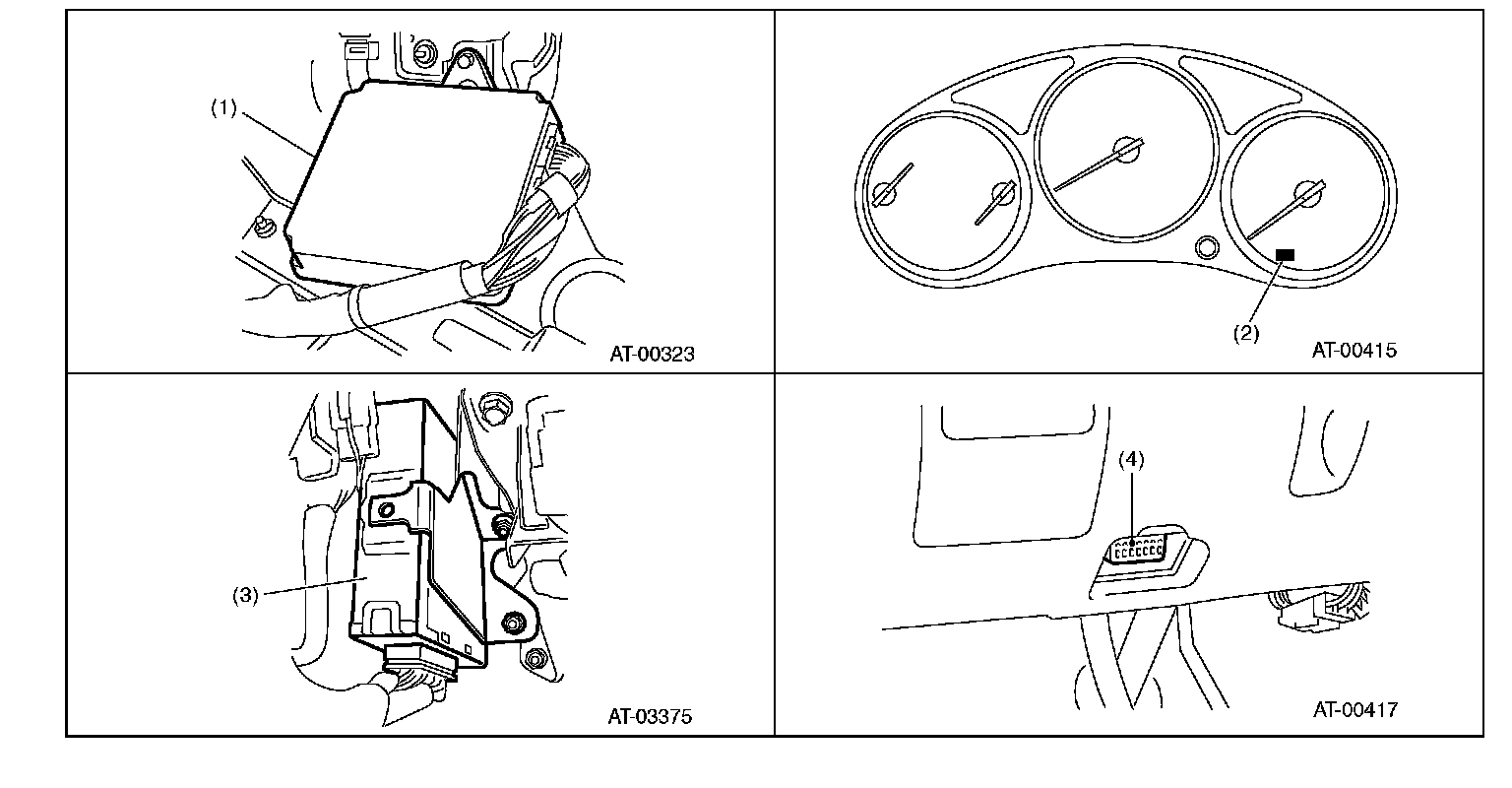 (1)

AT-00323

(2)

AT-00415

(3)

AT-03375

(4)

AT-00417