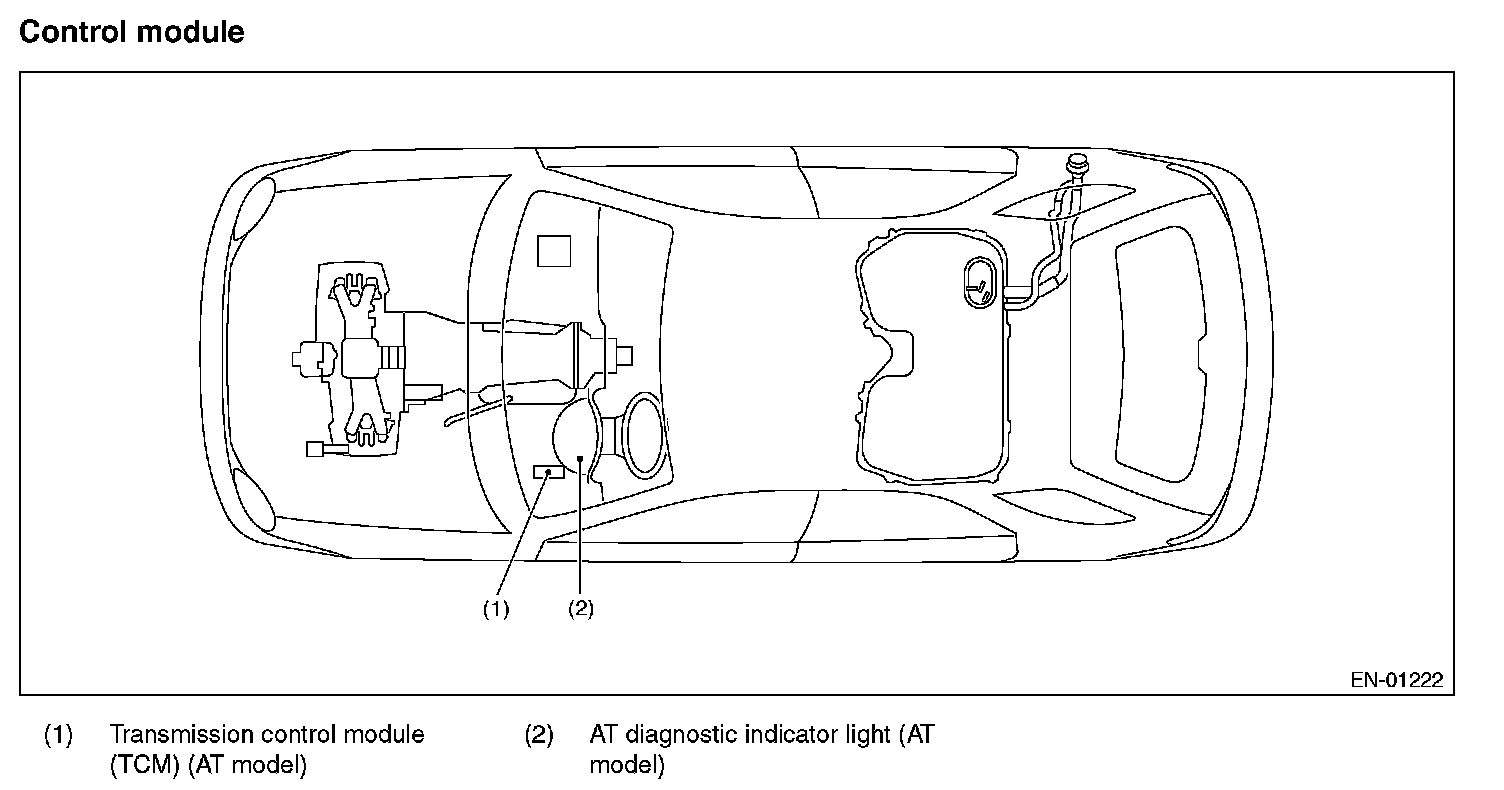 Control module

(1)

(2)

EN-01222

(1) Transmission control module (TCM) (AT model)

(2) AT diagnostic indicator light (AT model)