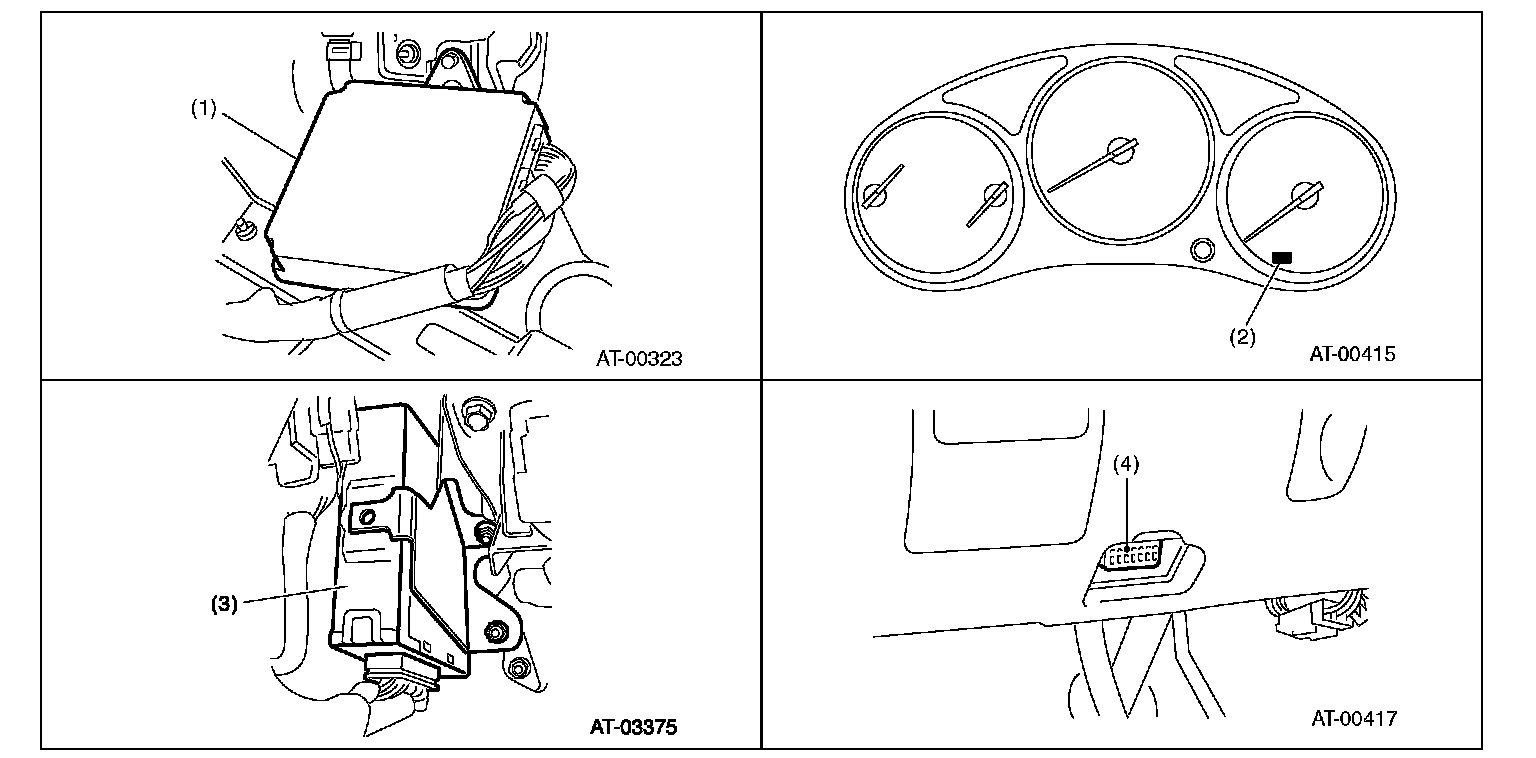 (1)
AT-00323

(2)
AT-00415

(3)
AT-03375

(4)
AT-00417