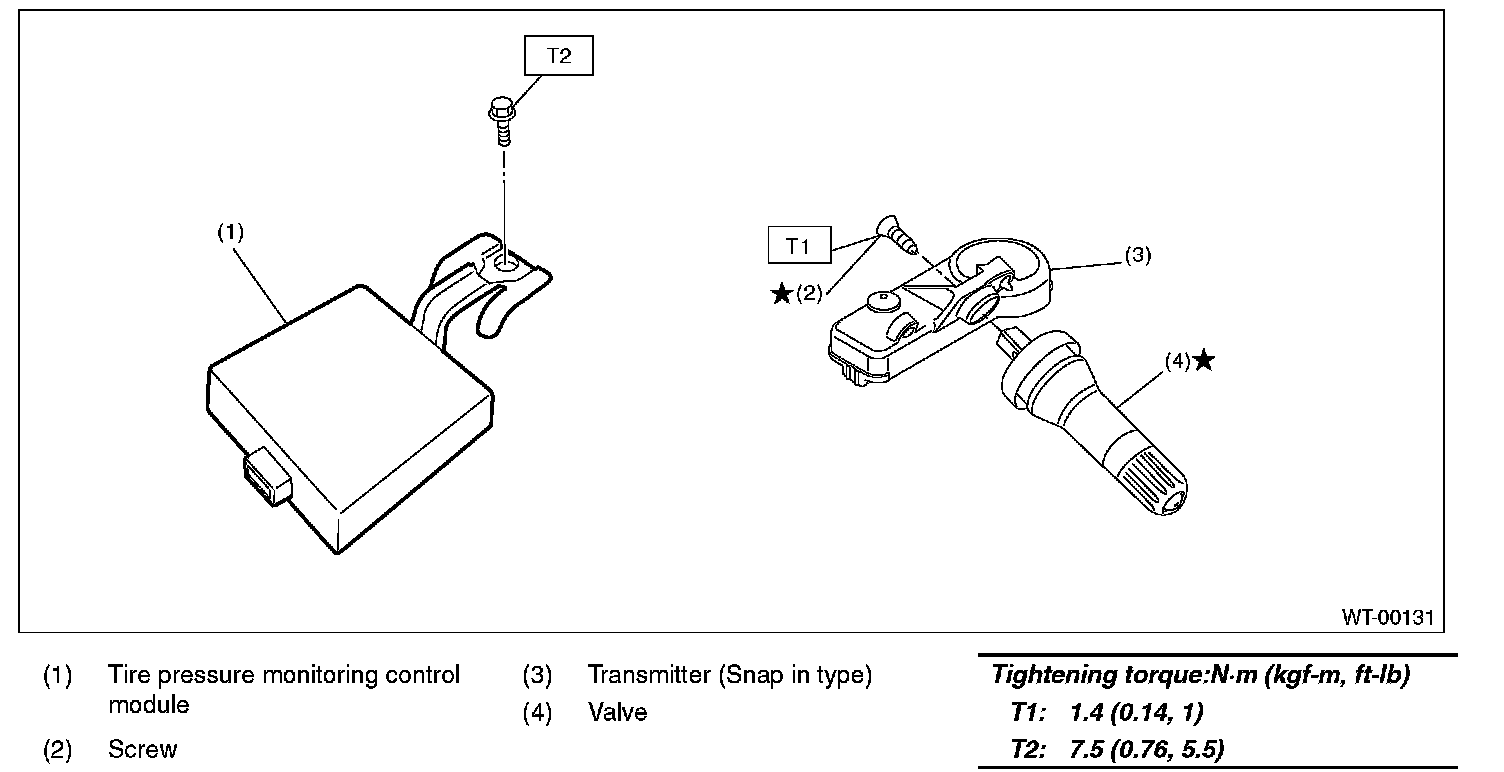 T2

(1)

T1

★(2)

(3)

(4)★

WT-00131

(1) Tire pressure monitoring control module

(2) Screw

(3) Transmitter (Snap in type)

(4) Valve

Tightening torque:N·m (kgf-m, ft-lb)

T1: 1.4 (0.14, 1)

T2: 7.5 (0.76, 5.5)