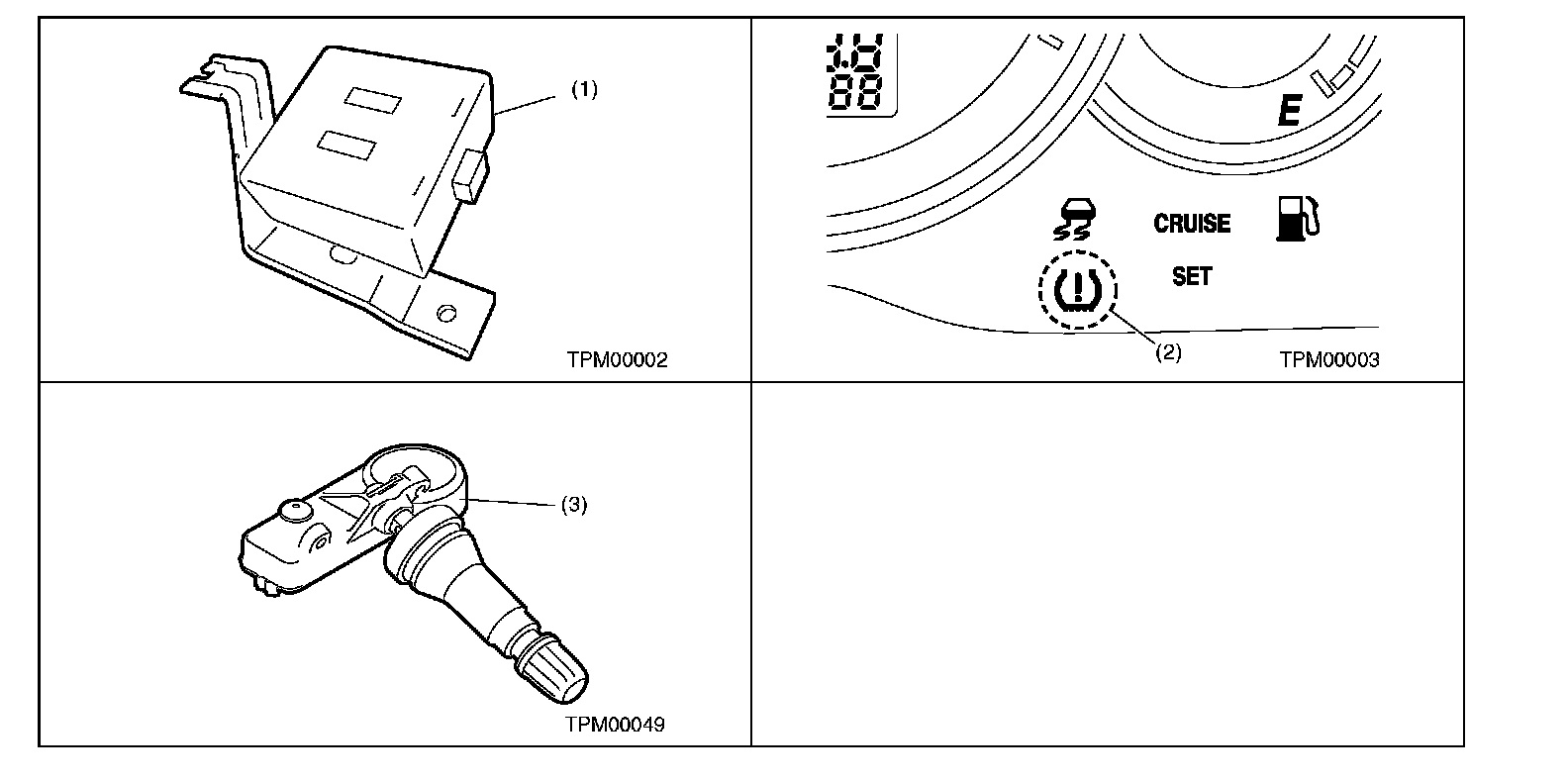 (1)

TPM00002

88

E

CRUISE

SET

(2)

TPM00003

(3)

TPM00049