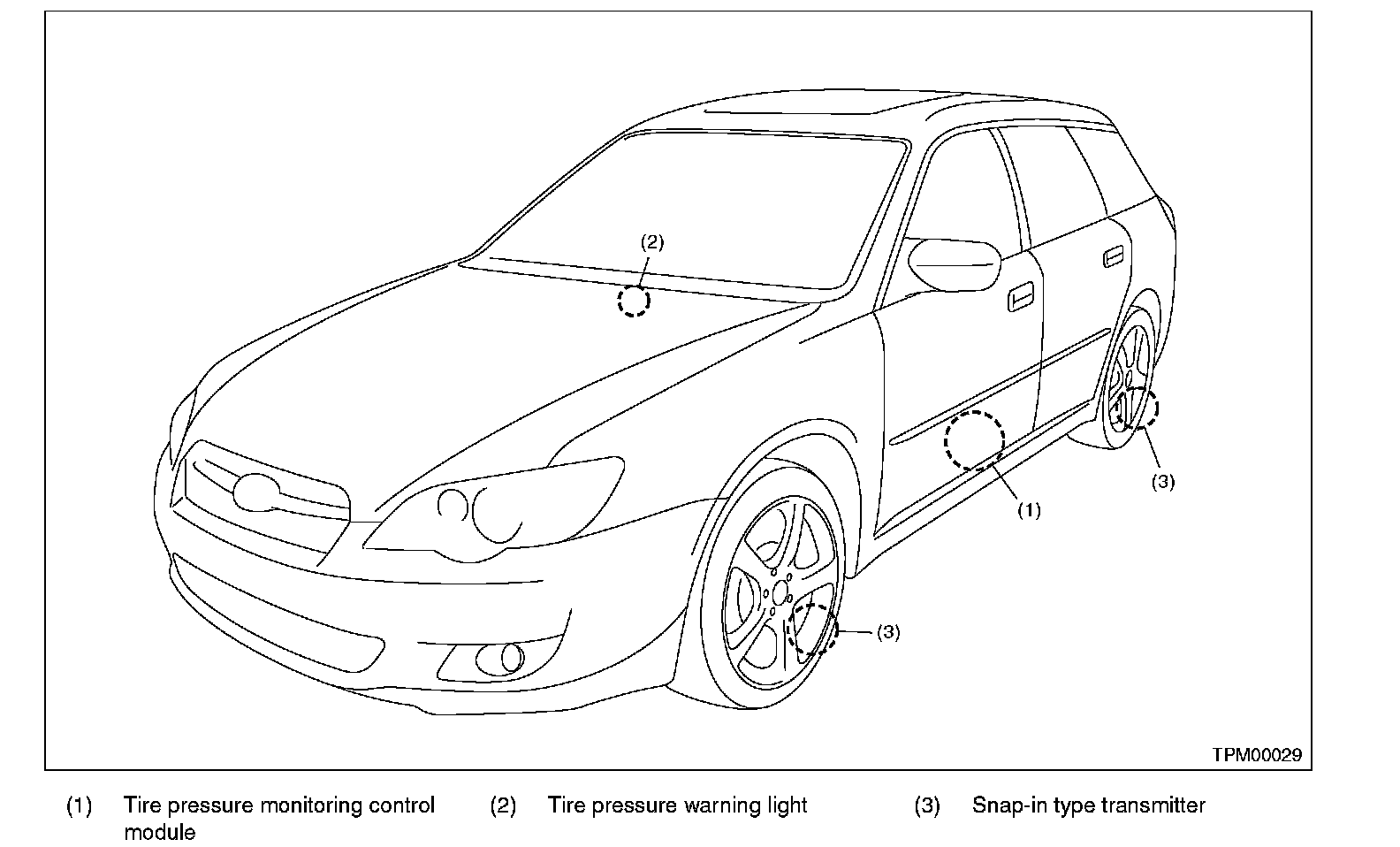 (2)

(3)

(1)

(3)

TPM00029

(1) Tire pressure monitoring control module

(2) Tire pressure warning light

(3) Snap-in type transmitter