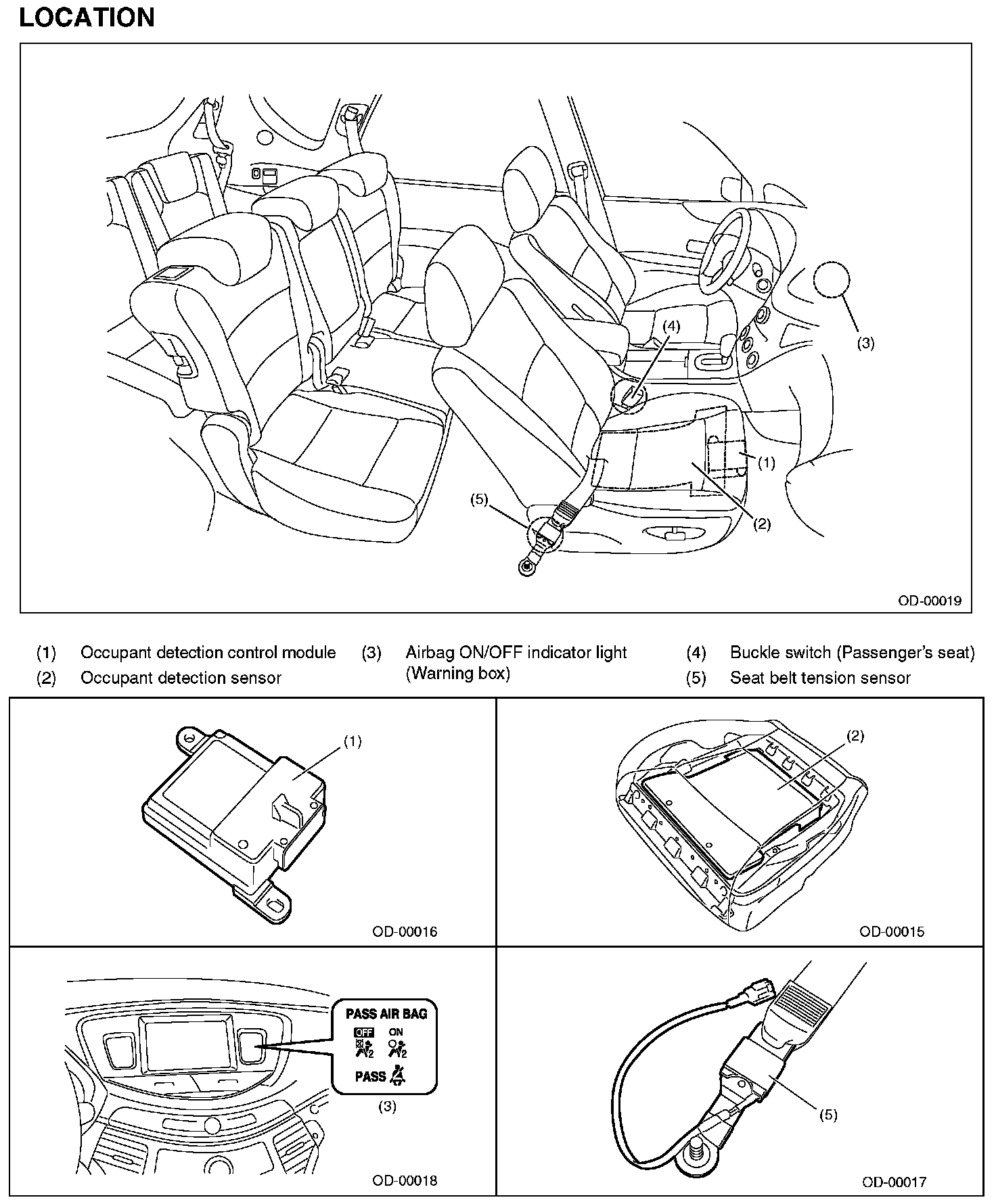 LOCATION

(4)

(3)

(1)

(5)

(2)

OD-00019

(1) Occupant detection control module
(2) Occupant detection sensor
(3) Airbag ON/OFF indicator light (Warning box)
(4) Buckle switch (Passenger's seat)
(5) Seat belt tension sensor

(1)

OD-00016

(2)

OD-00015

PASS AIR BAG
OFF ON
2 2
PASS

(3)

OD-00018

(5)

OD-00017