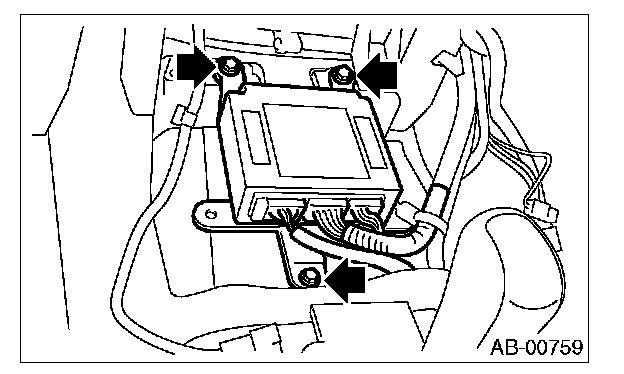 AB-00759