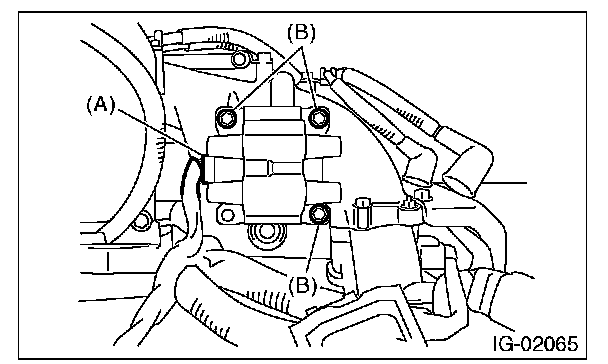 (B)
(A)
(B)
IG-02065