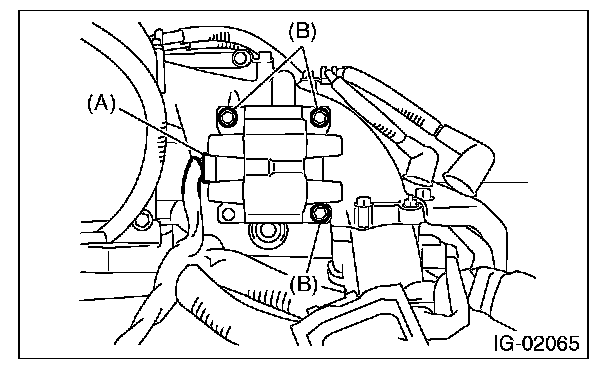 (B)
(A)
(B)
IG-02065