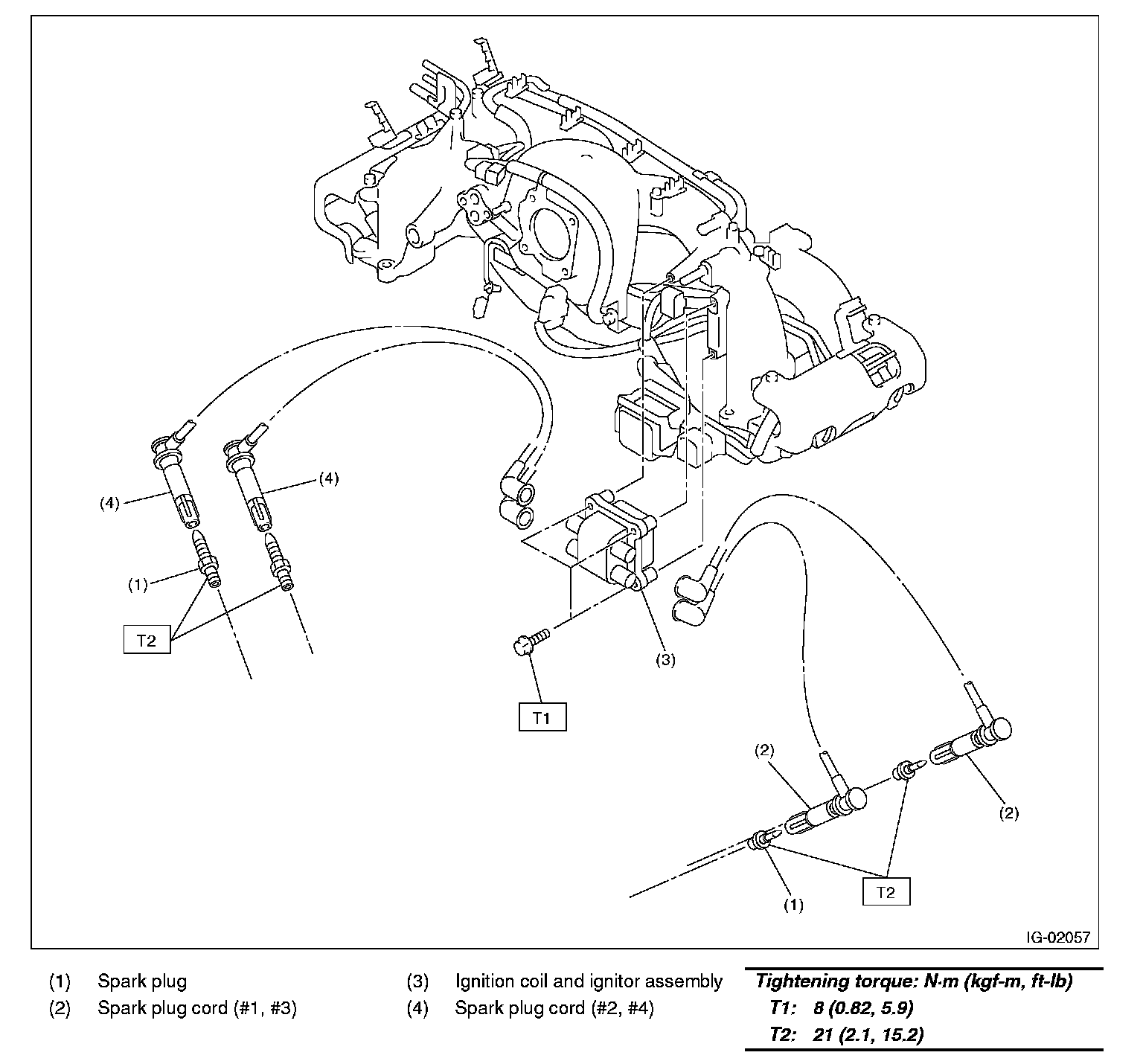 (4)
(4)
(1)
T2
(3)
T1
(2)
(2)
(1)
T2
IG-02057

(1) Spark plug
(2) Spark plug cord (#1, #3)

(3) Ignition coil and ignitor assembly
(4) Spark plug cord (#2, #4)

Tightening torque: N·m (kgf-m, ft-lb)
T1: 8 (0.82, 5.9)
T2: 21 (2.1, 15.2)