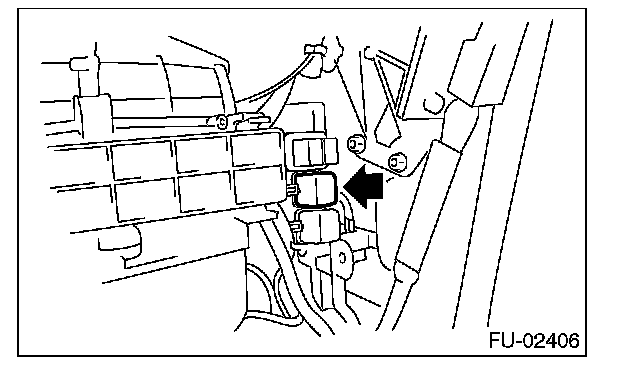 FU-02406