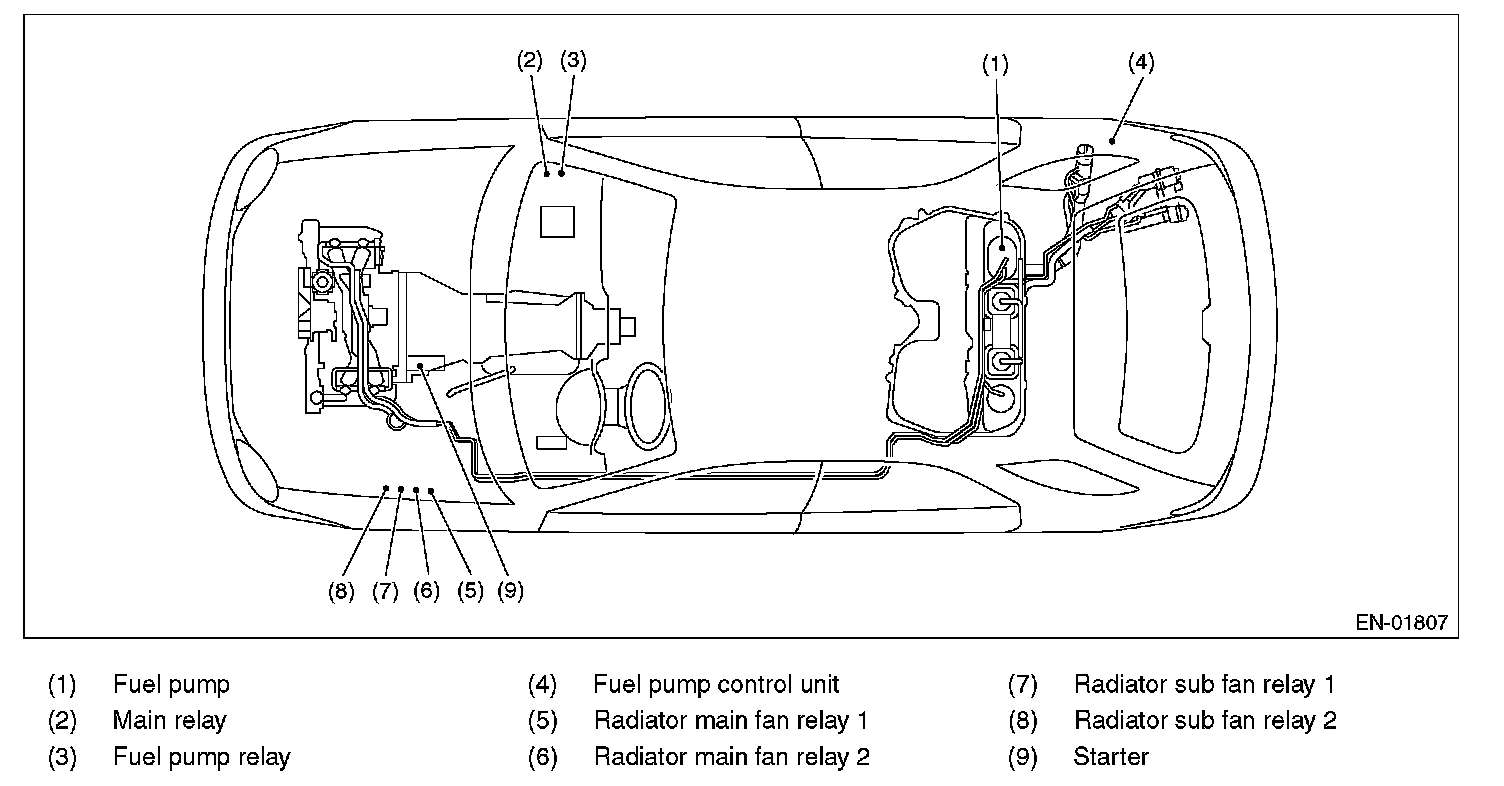 (2) (3)

(1)

(4)

(8) (7) (6) (5) (9)

EN-01807

(1) Fuel pump

(2) Main relay

(3) Fuel pump relay

(4) Fuel pump control unit

(5) Radiator main fan relay 1

(6) Radiator main fan relay 2

(7) Radiator sub fan relay 1

(8) Radiator sub fan relay 2

(9) Starter