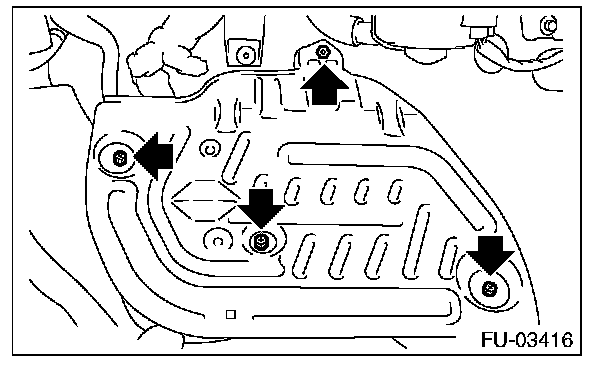 FU-03416