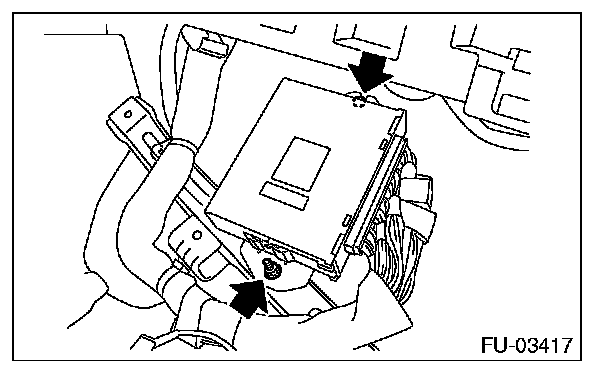 FU-03417