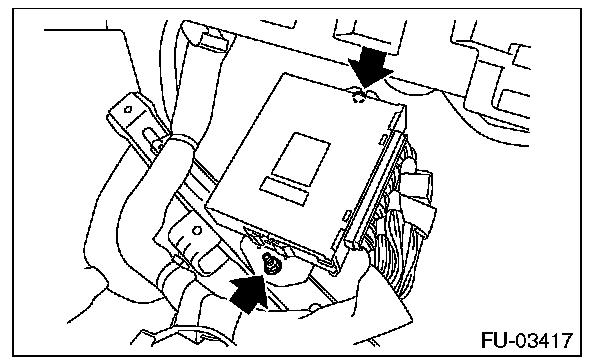 FU-03417