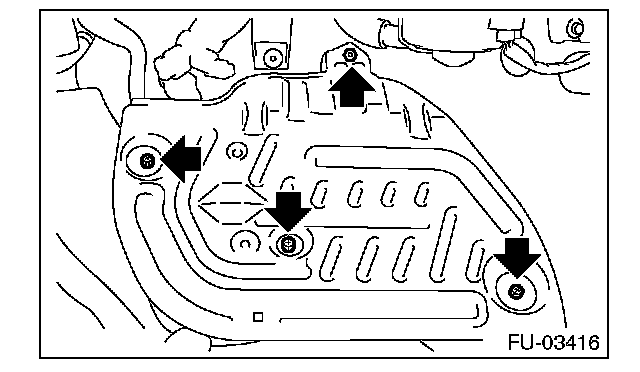 FU-03416