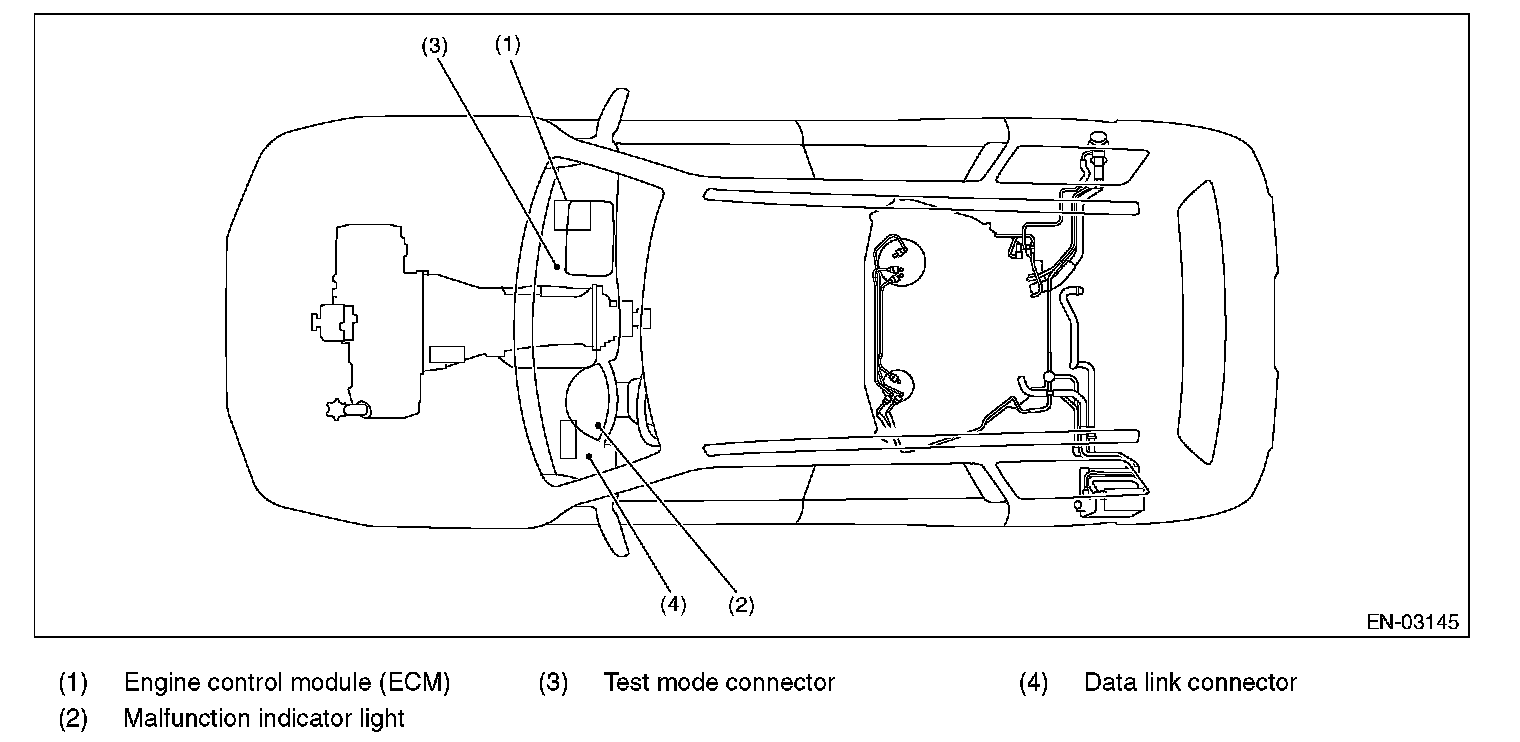 (3) (1)

(4) (2)

EN-03145

(1) Engine control module (ECM)
(2) Malfunction indicator light
(3) Test mode connector
(4) Data link connector