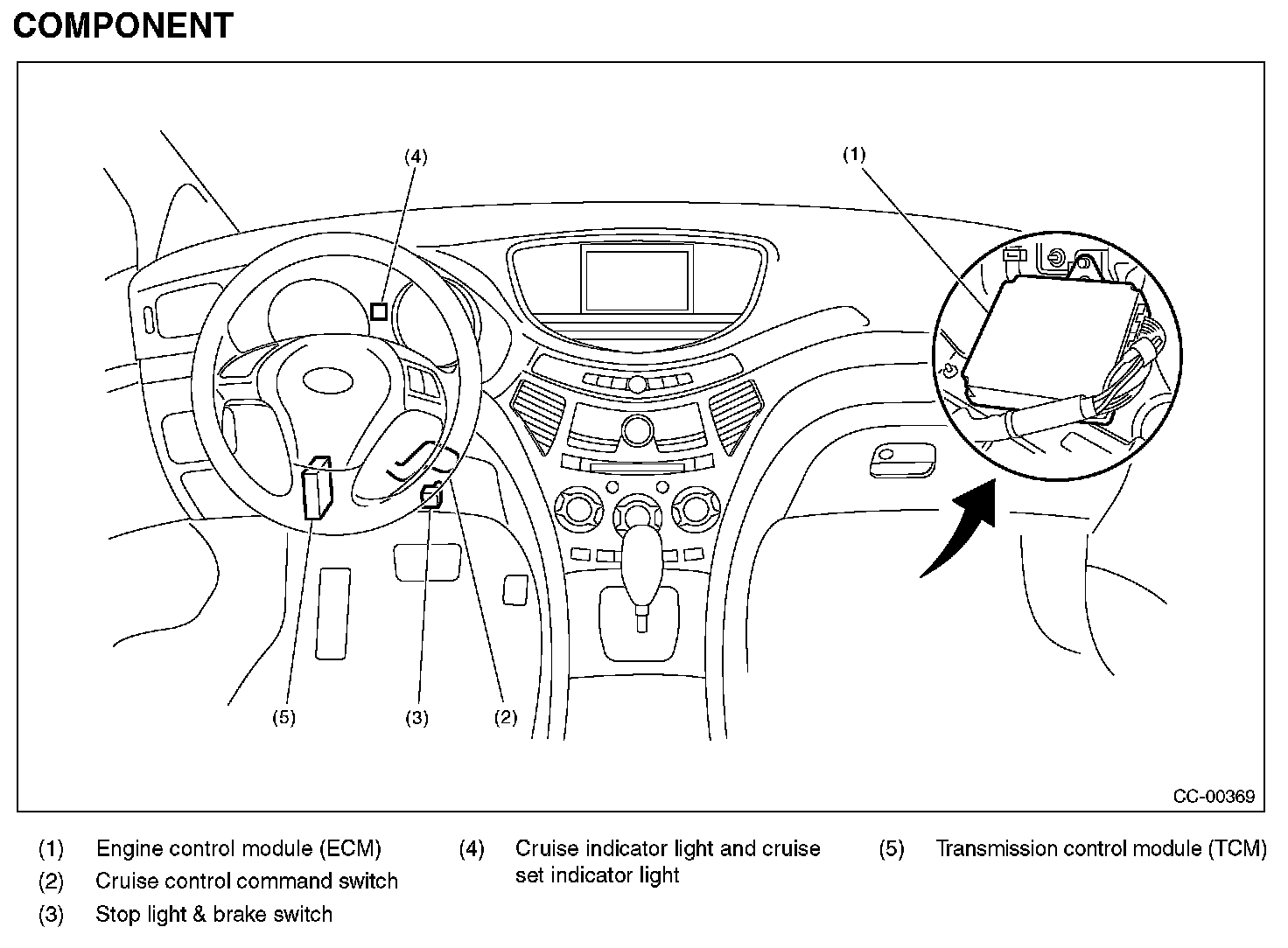 COMPONENT

(4)

(1)

(5)

(3)

(2)

CC-00369

(1) Engine control module (ECM)

(2) Cruise control command switch

(3) Stop light & brake switch

(4) Cruise indicator light and cruise set indicator light

(5) Transmission control module (TCM)