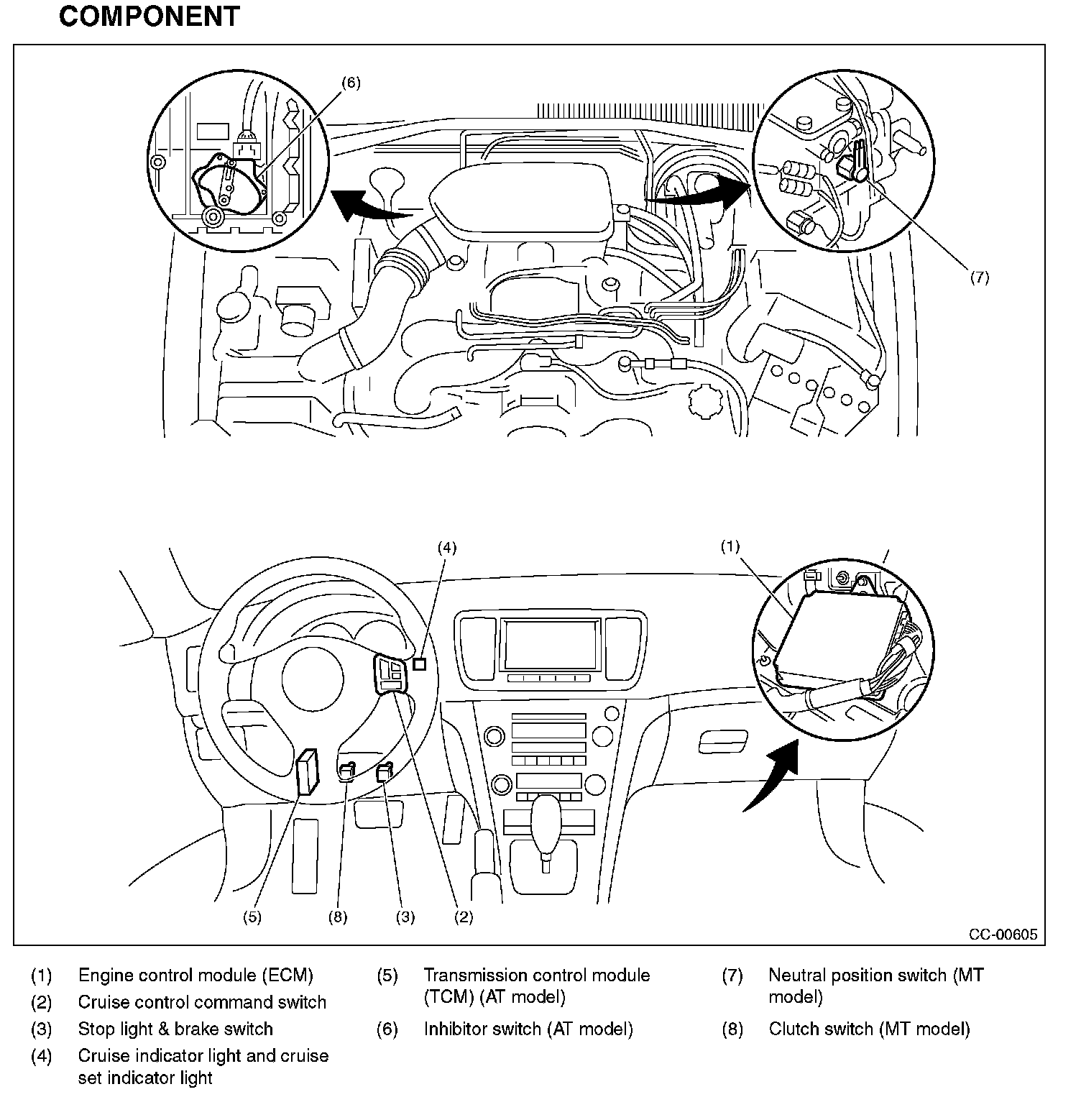 COMPONENT

(6)

(7)

(4)

(1)

(5) (8) (3) (2)

CC-00605

(1) Engine control module (ECM)

(2) Cruise control command switch

(3) Stop light & brake switch

(4) Cruise indicator light and cruise set indicator light

(5) Transmission control module (TCM) (AT model)

(6) Inhibitor switch (AT model)

(7) Neutral position switch (MT model)

(8) Clutch switch (MT model)