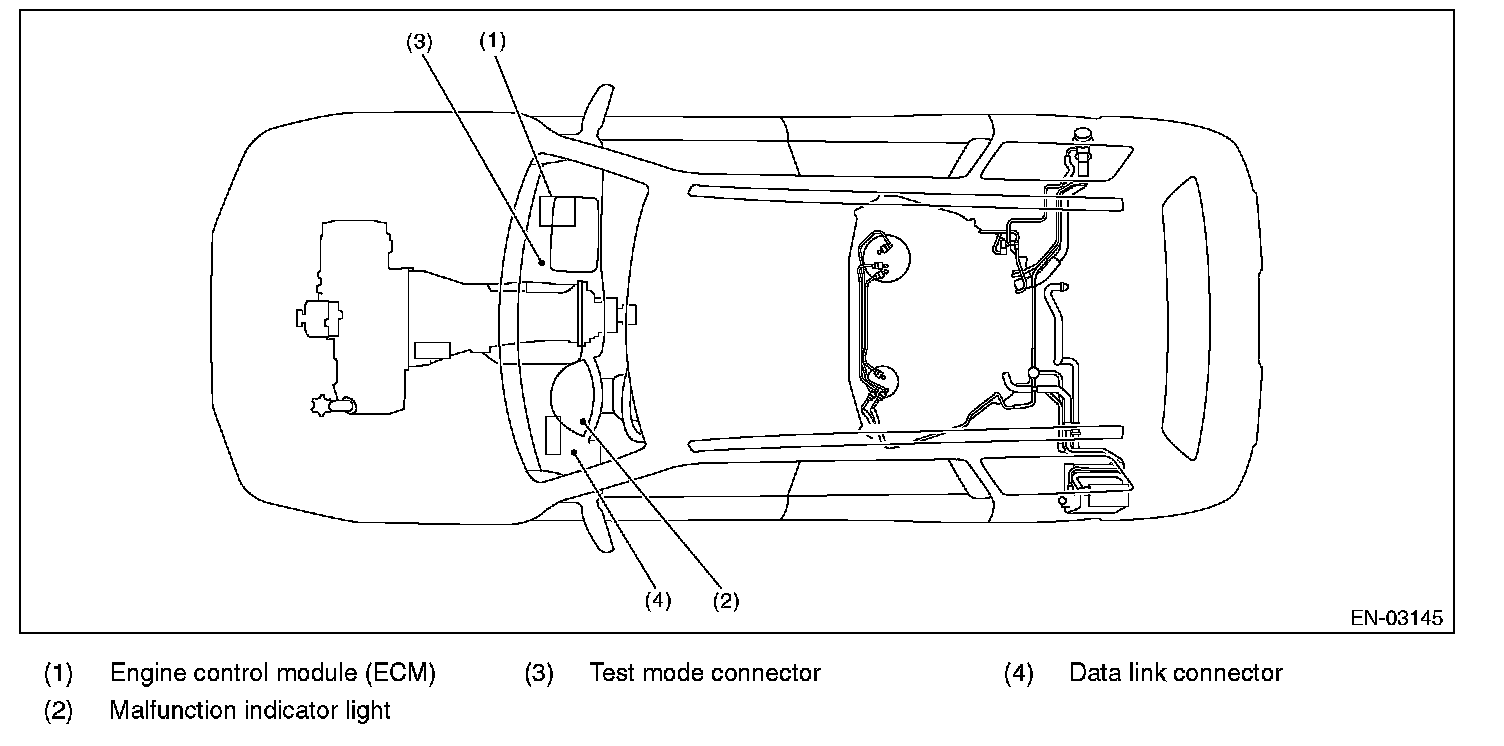 (3) (1)

(4) (2)

EN-03145

(1) Engine control module (ECM)
(2) Malfunction indicator light
(3) Test mode connector
(4) Data link connector