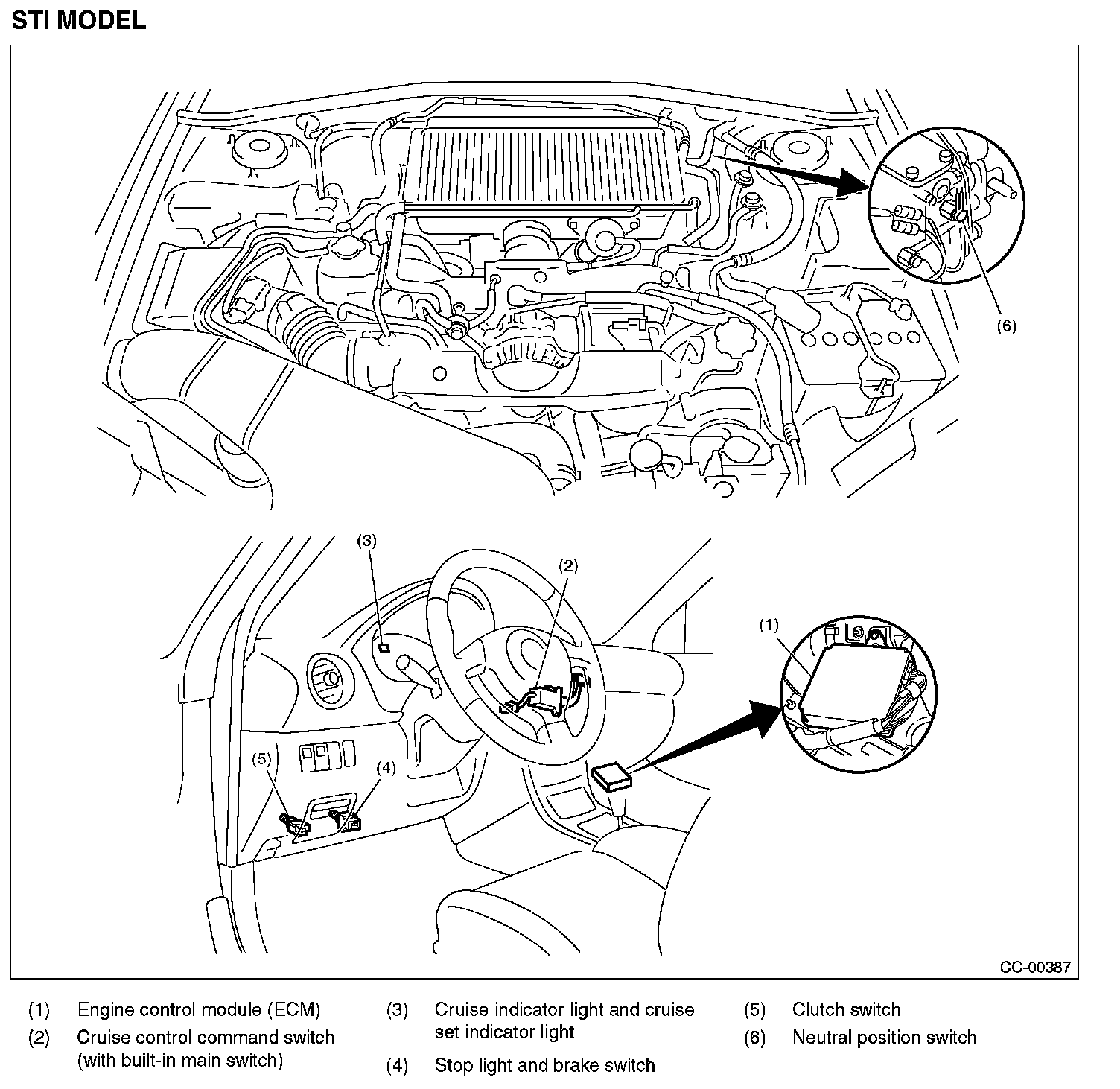 STI MODEL

(6)

(3)

(2)

(1)

(5)

(4)

CC-00387

(1) Engine control module (ECM)
(2) Cruise control command switch (with built-in main switch)

(3) Cruise indicator light and cruise set indicator light
(4) Stop light and brake switch

(5) Clutch switch
(6) Neutral position switch