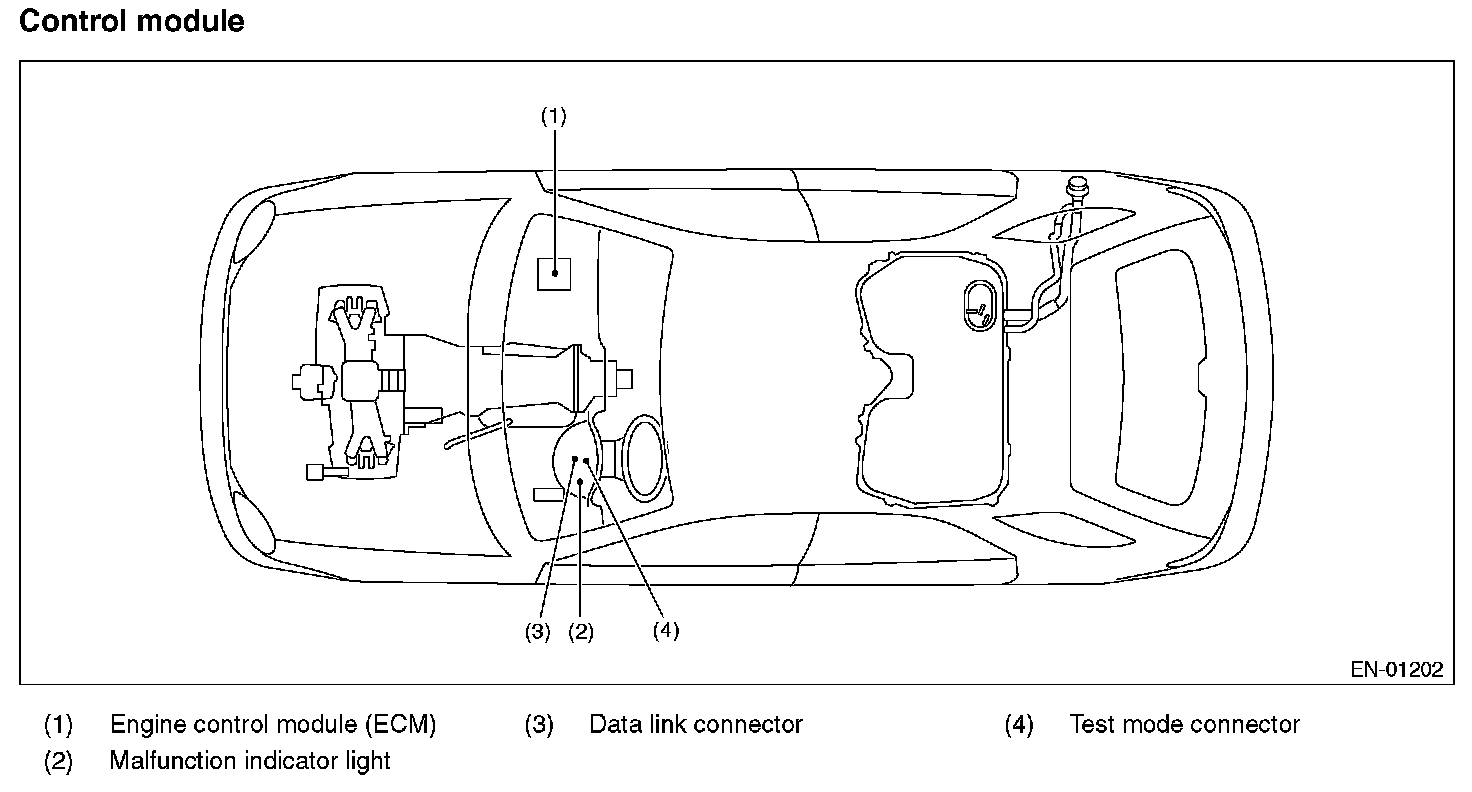 Control module

(1)

(3) (2) (4)

EN-01202

(1) Engine control module (ECM)
(2) Malfunction indicator light
(3) Data link connector
(4) Test mode connector