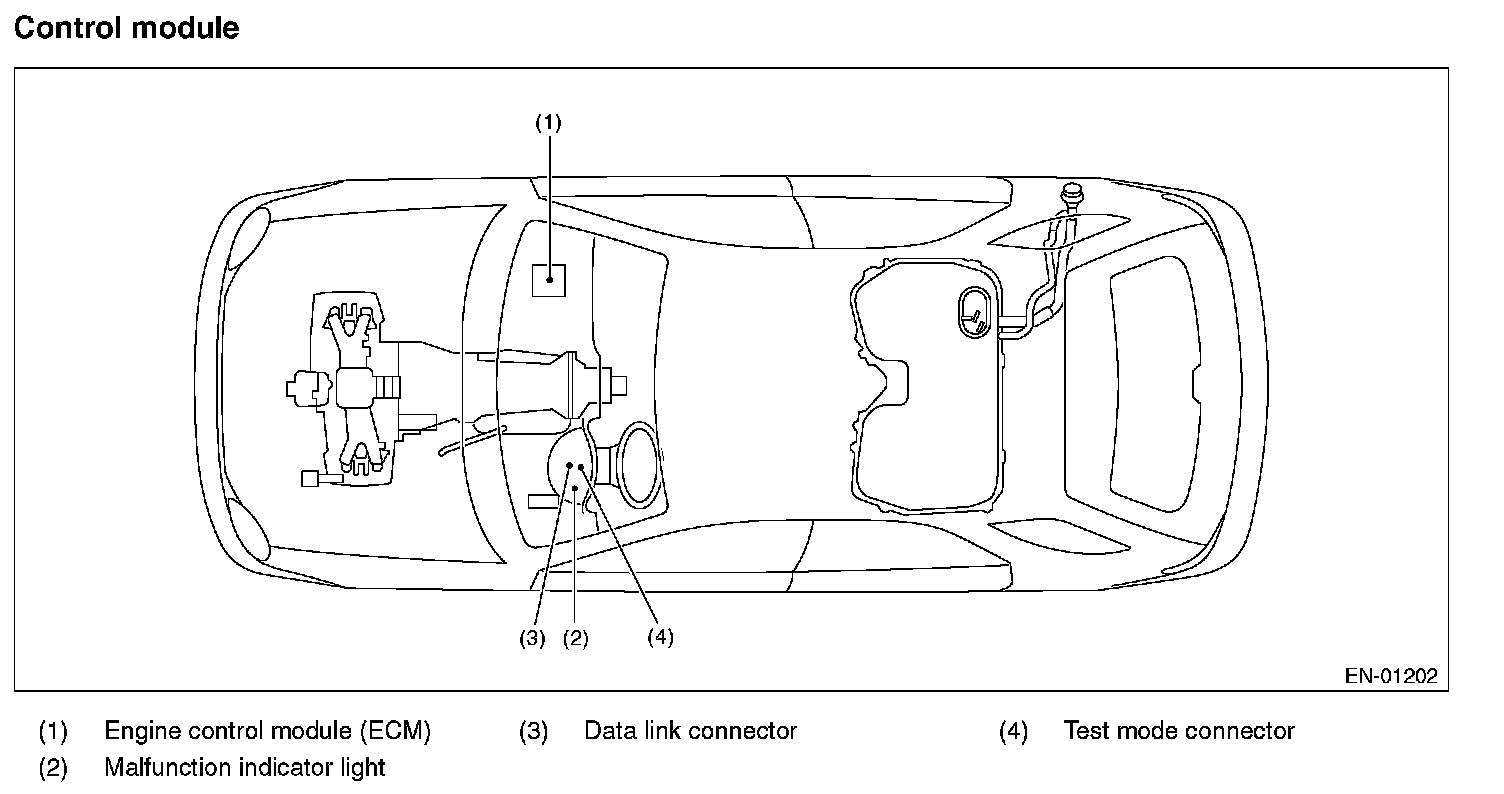 Control module

(1)

(3) (2) (4)

EN-01202

(1) Engine control module (ECM)
(2) Malfunction indicator light
(3) Data link connector
(4) Test mode connector