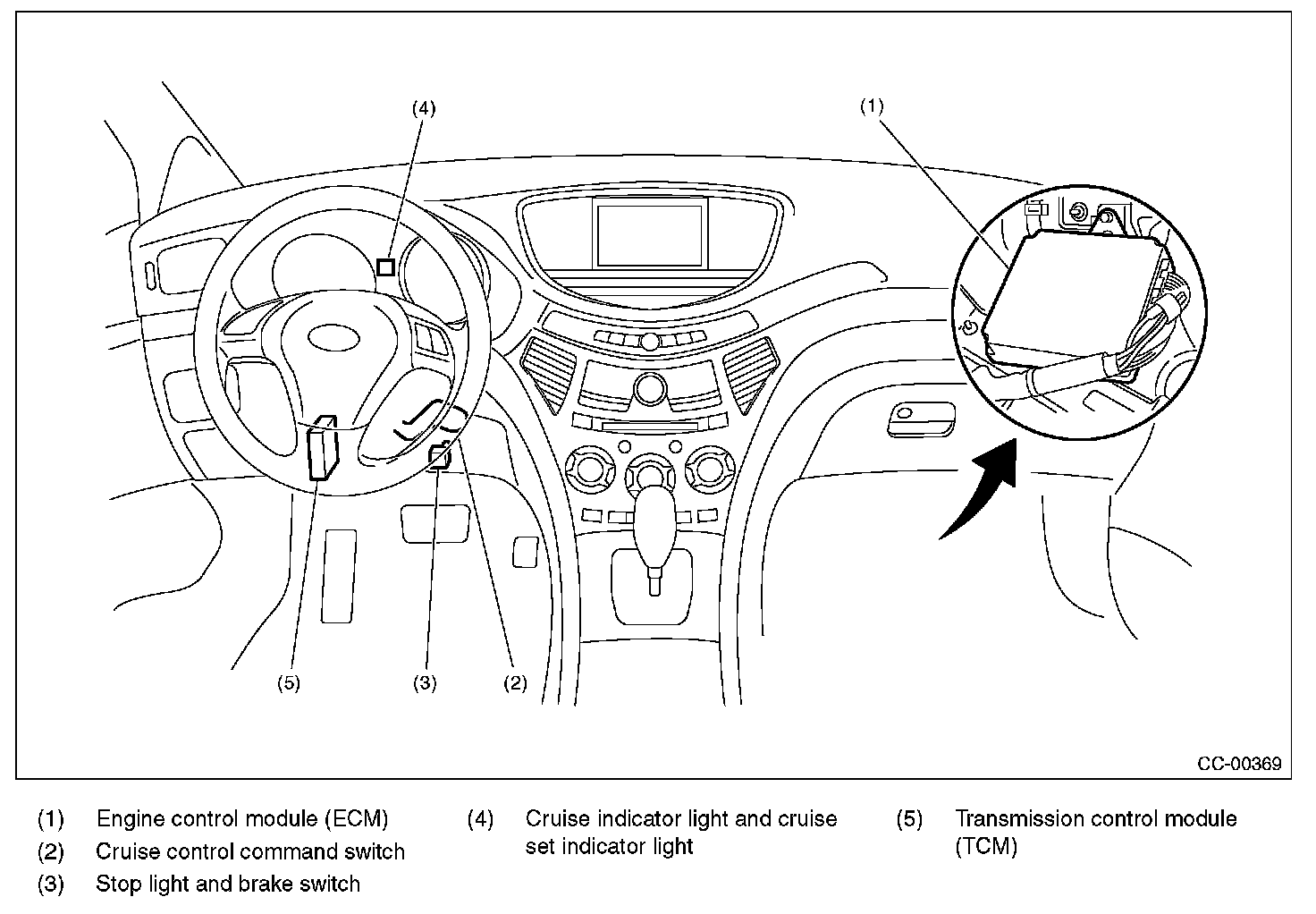 (4)

(1)

(5)

(3)

(2)

CC-00369

(1) Engine control module (ECM)
(2) Cruise control command switch
(3) Stop light and brake switch

(4) Cruise indicator light and cruise set indicator light

(5) Transmission control module (TCM)