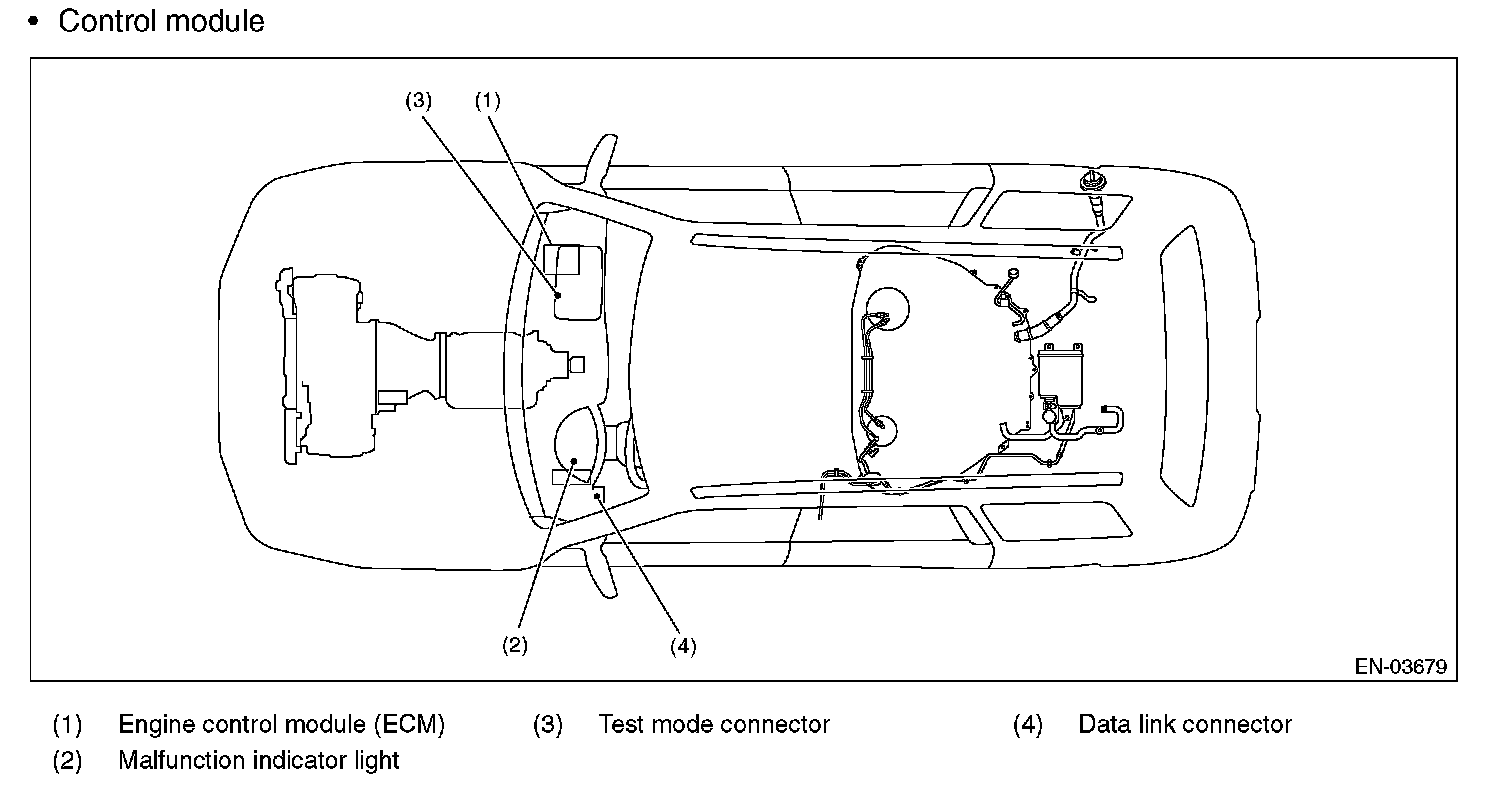 • Control module

(3) (1)

(2) (4)

EN-03679

(1) Engine control module (ECM)
(2) Malfunction indicator light
(3) Test mode connector
(4) Data link connector