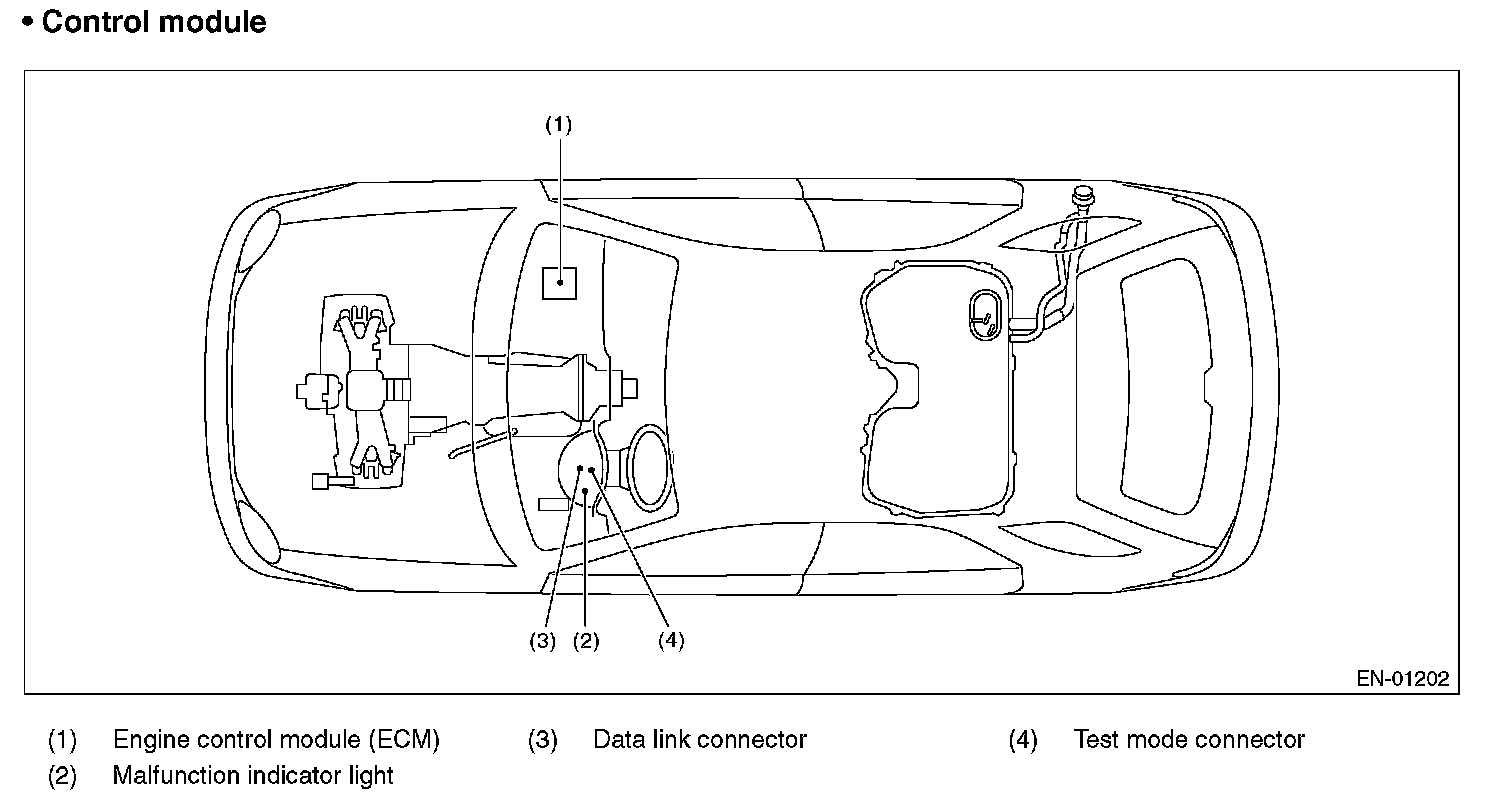 • Control module

(1)

(3) (2) (4)

EN-01202

(1) Engine control module (ECM)
(2) Malfunction indicator light
(3) Data link connector
(4) Test mode connector