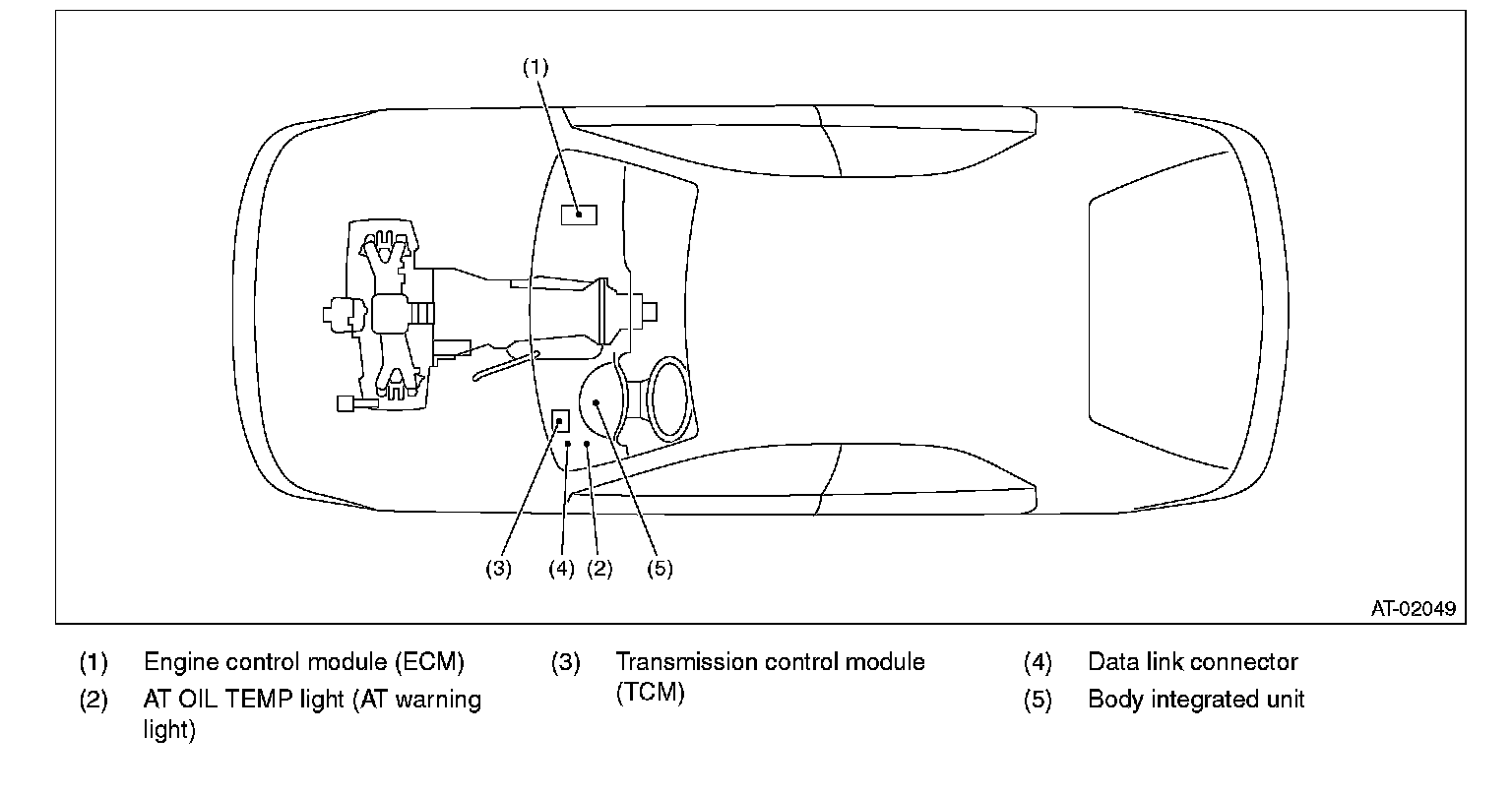 (1)

(3) (4) (2) (5)

AT-02049

(1) Engine control module (ECM)
(2) AT OIL TEMP light (AT warning light)

(3) Transmission control module (TCM)

(4) Data link connector
(5) Body integrated unit