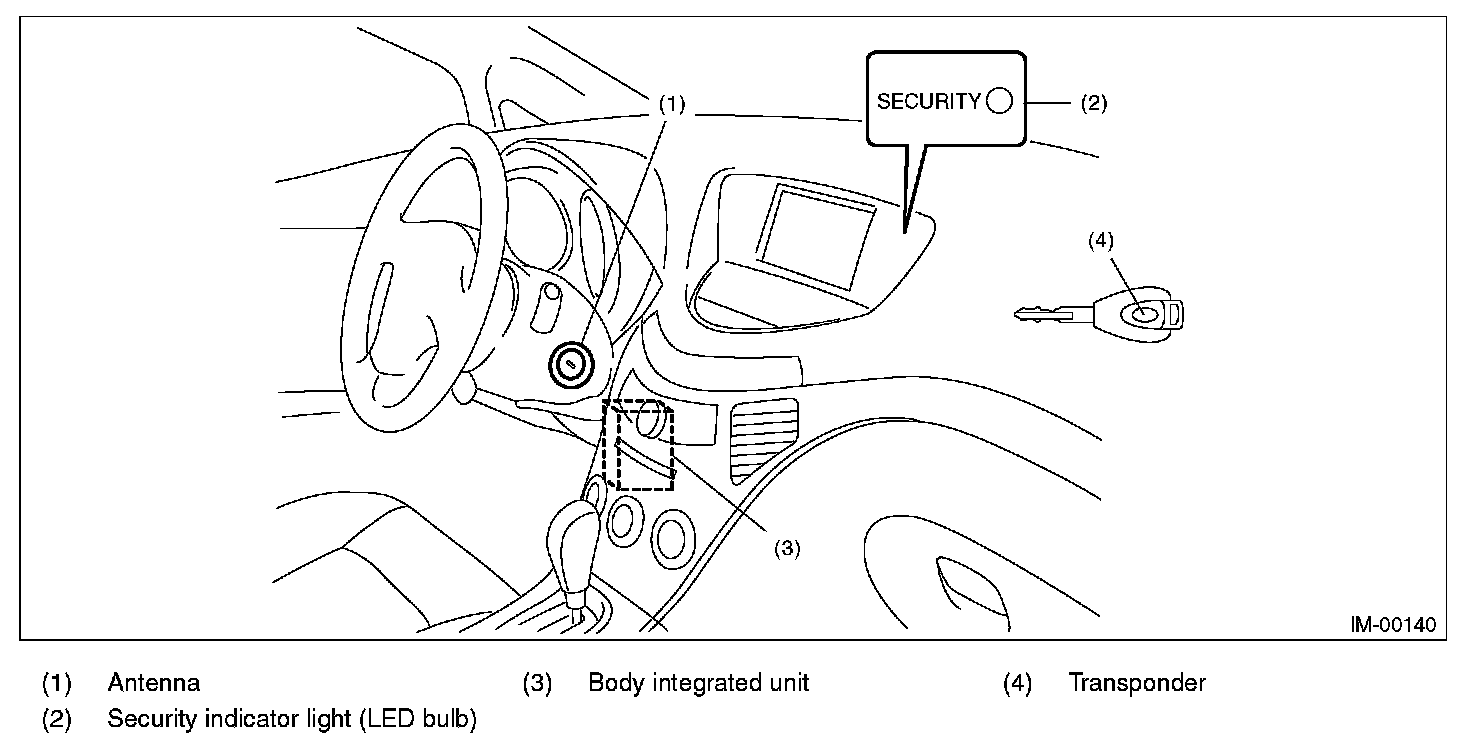 (1)

SECURITY

(2)

(4)

(3)

IM-00140

(1) Antenna
(2) Security indicator light (LED bulb)
(3) Body integrated unit
(4) Transponder