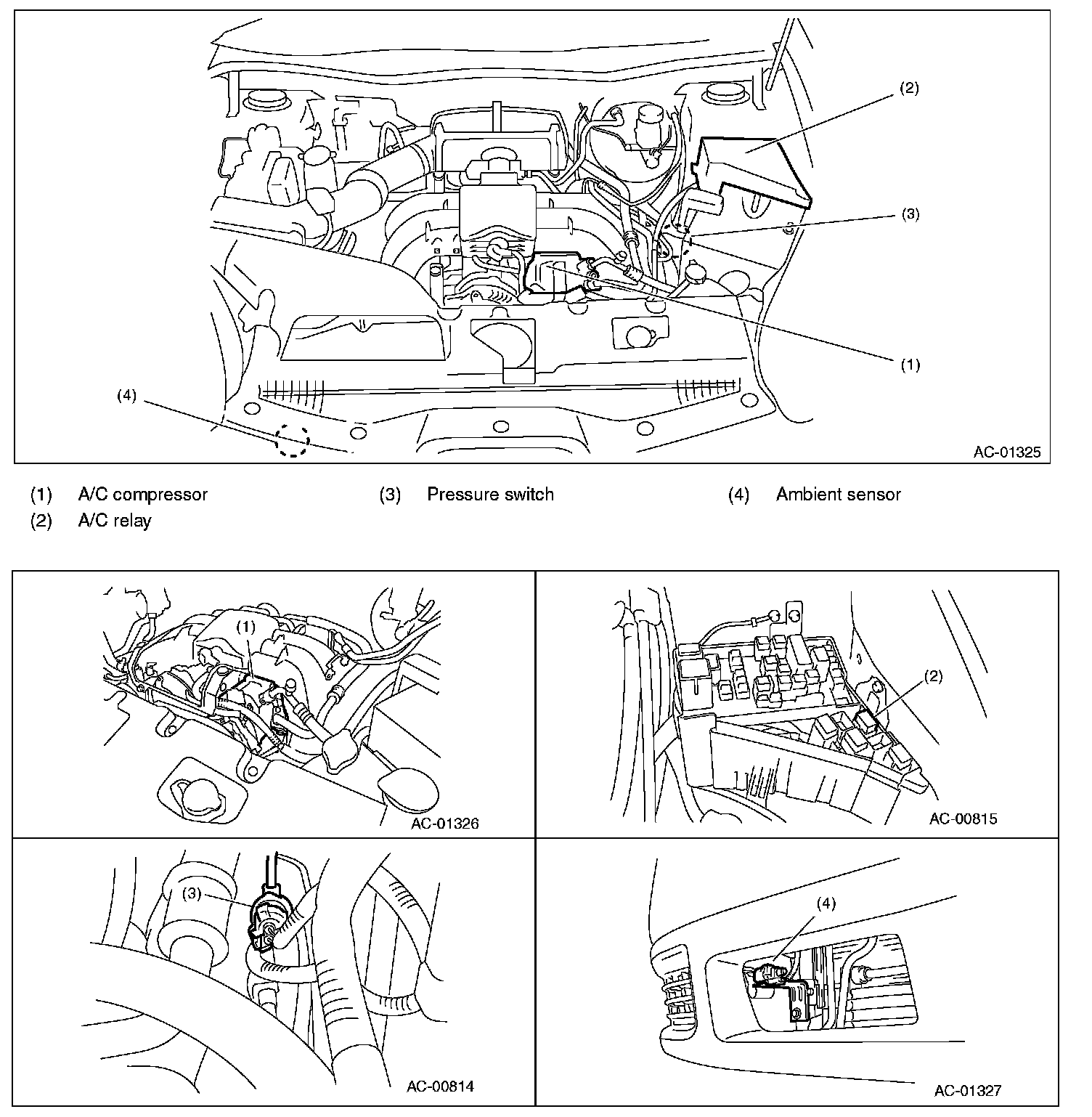 (2)

(3)

(1)

(4)

AC-01325

(1) A/C compressor
(2) A/C relay
(3) Pressure switch
(4) Ambient sensor

(1)

AC-01326

(2)

AC-00815

(3)

AC-00814

(4)

AC-01327