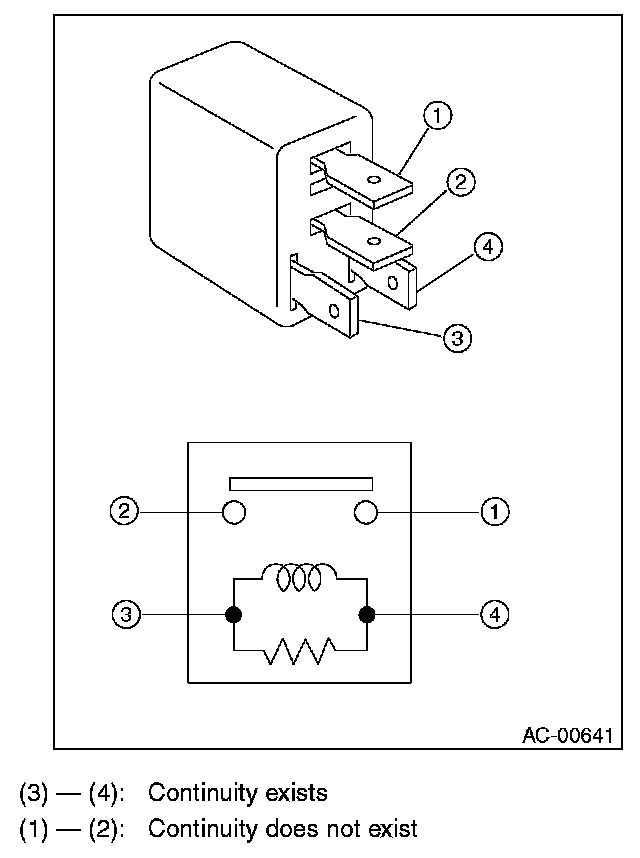 1
2
4
3

2
1
3
4

AC-00641

(3) — (4): Continuity exists
(1) — (2): Continuity does not exist