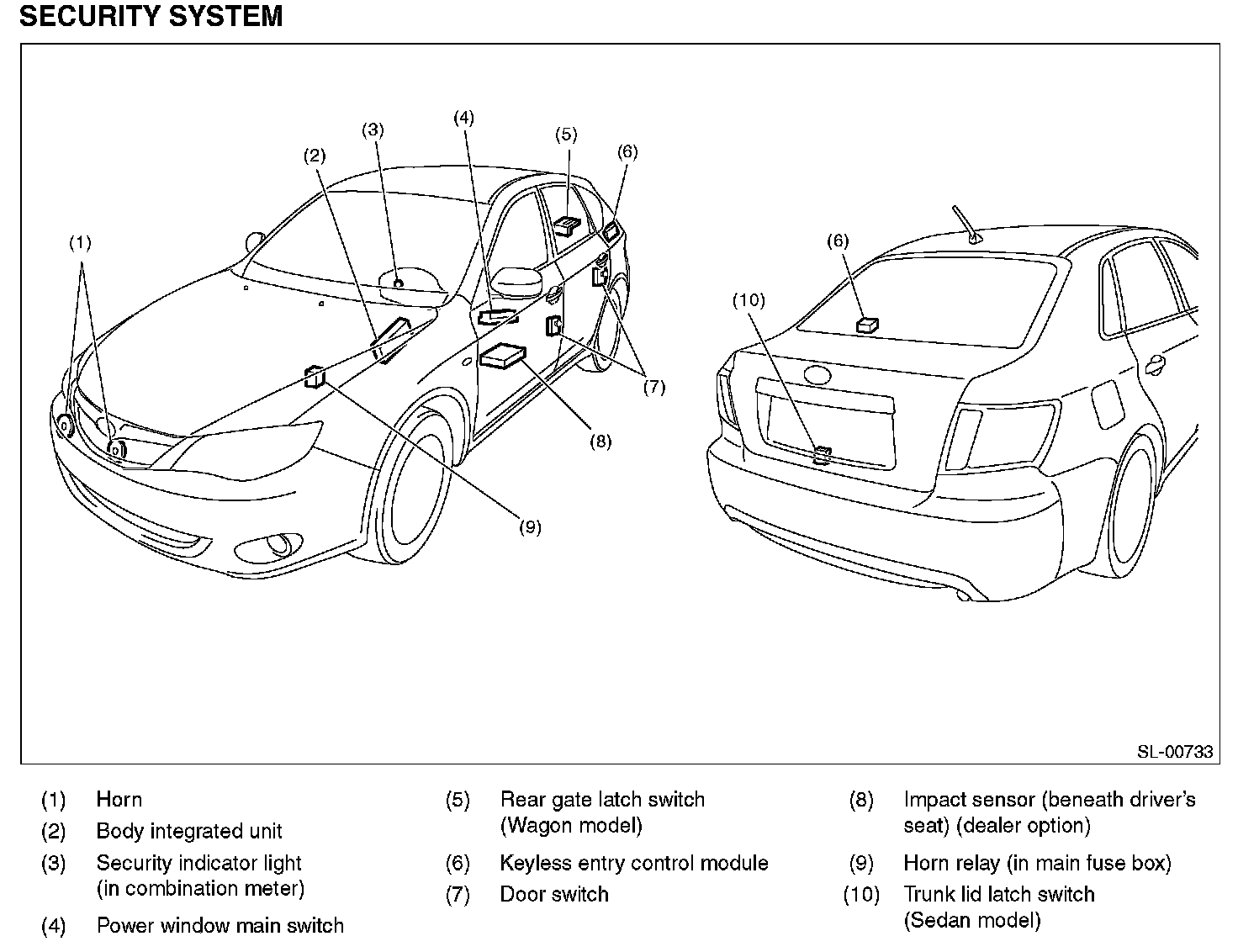 SECURITY SYSTEM

(1)
(2)
(3)
(4)
(5)
(6)
(7)
(8)
(9)
(6)
(10)

SL-00733

(1) Horn
(2) Body integrated unit
(3) Security indicator light (in combination meter)
(4) Power window main switch

(5) Rear gate latch switch (Wagon model)
(6) Keyless entry control module
(7) Door switch

(8) Impact sensor (beneath driver's seat) (dealer option)
(9) Horn relay (in main fuse box)
(10) Trunk lid latch switch (Sedan model)