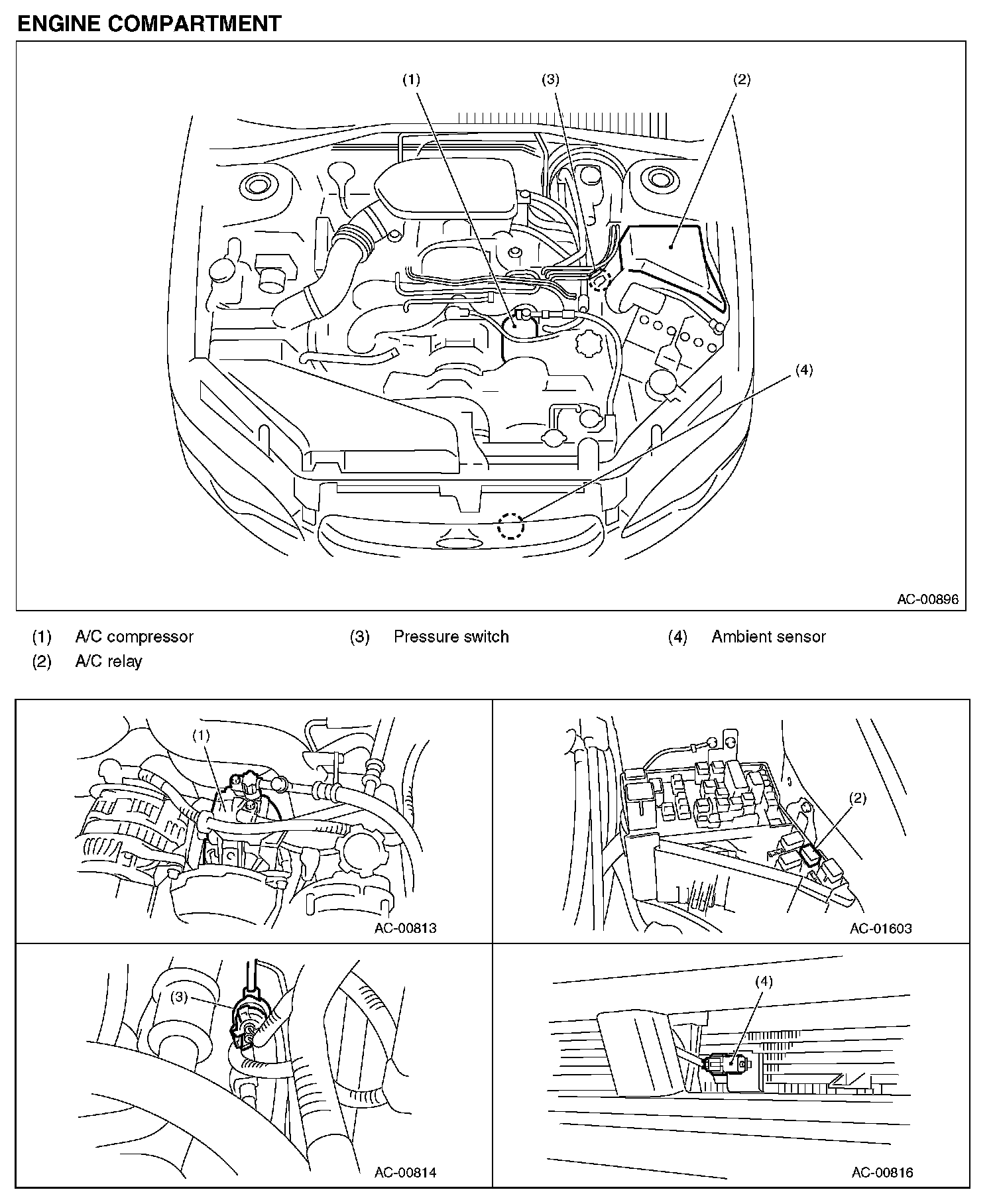 ENGINE COMPARTMENT

(1)
(3)
(2)
(4)

AC-00896

(1) A/C compressor
(2) A/C relay
(3) Pressure switch
(4) Ambient sensor

(1)
AC-00813

(2)
AC-01603

(3)
AC-00814

(4)
AC-00816