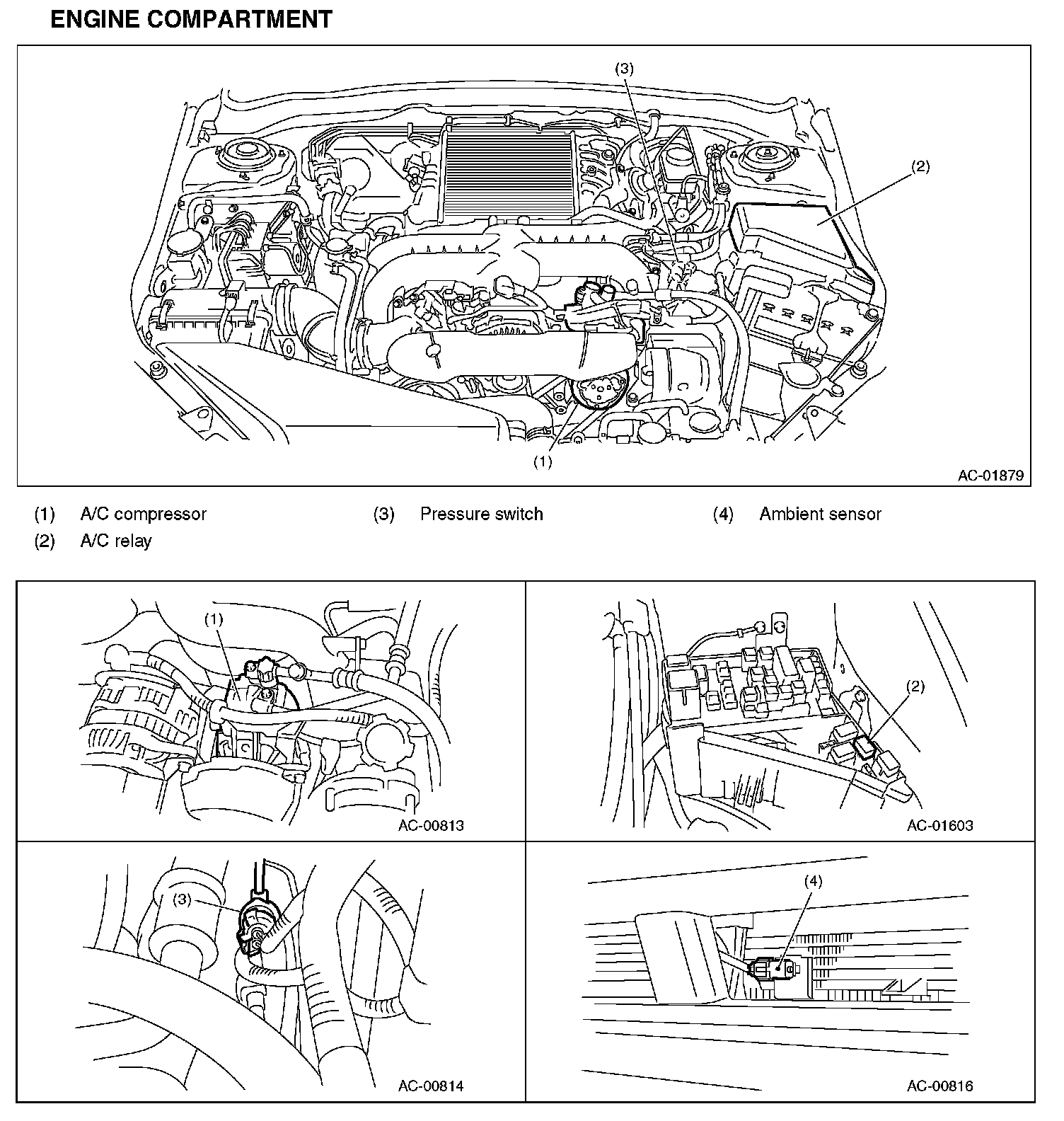 ENGINE COMPARTMENT

(3)
(2)
(1)
AC-01879

(1) A/C compressor
(2) A/C relay
(3) Pressure switch
(4) Ambient sensor

(1)
AC-00813

(2)
AC-01603

(3)
AC-00814

(4)
AC-00816